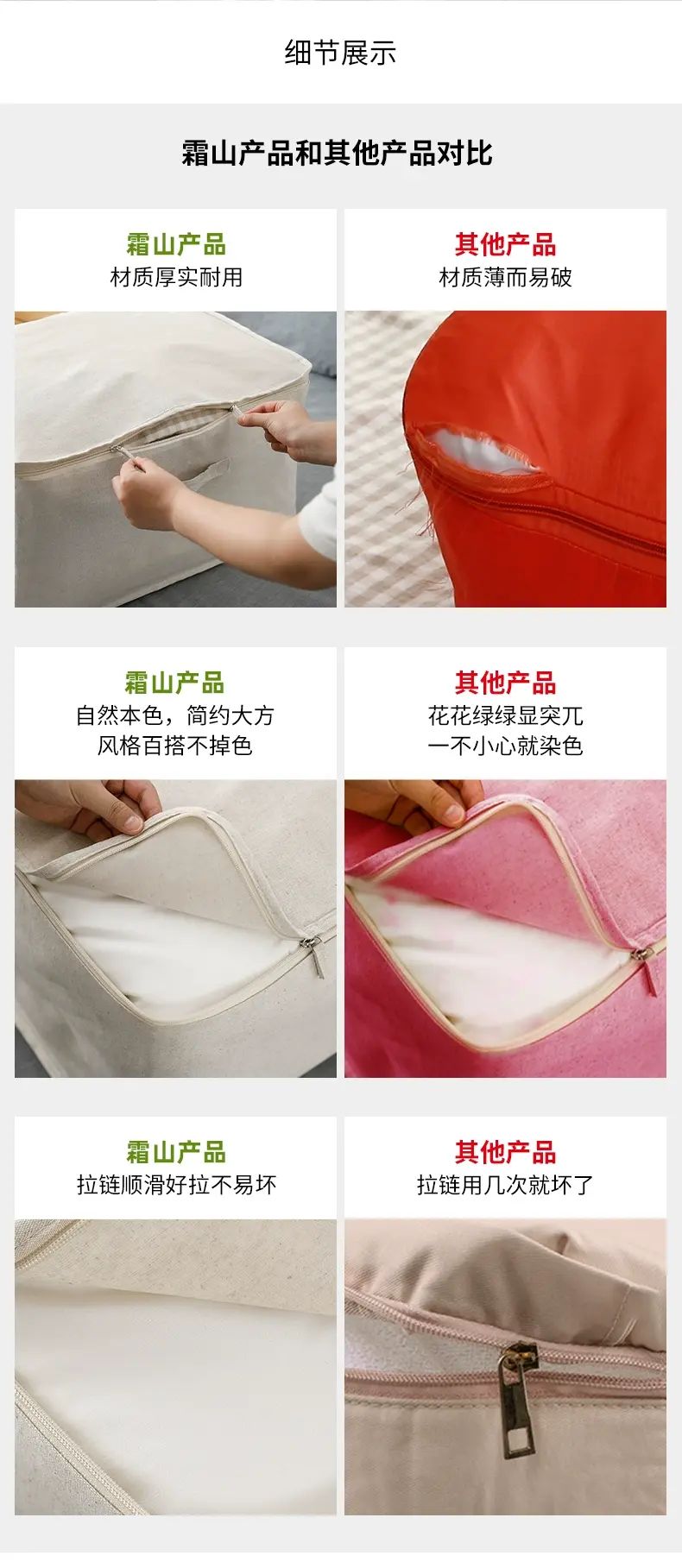 细节展示

霜山产品和其他产品对比

霜山产品
材质厚实耐用

其他产品
材质薄而易破

霜山产品
自然本色，简约大方
风格百搭不掉色

其他产品
花花绿绿显突兀
一不小心就染色

霜山产品
拉链顺滑好拉不易坏

其他产品
拉链用几次就坏了