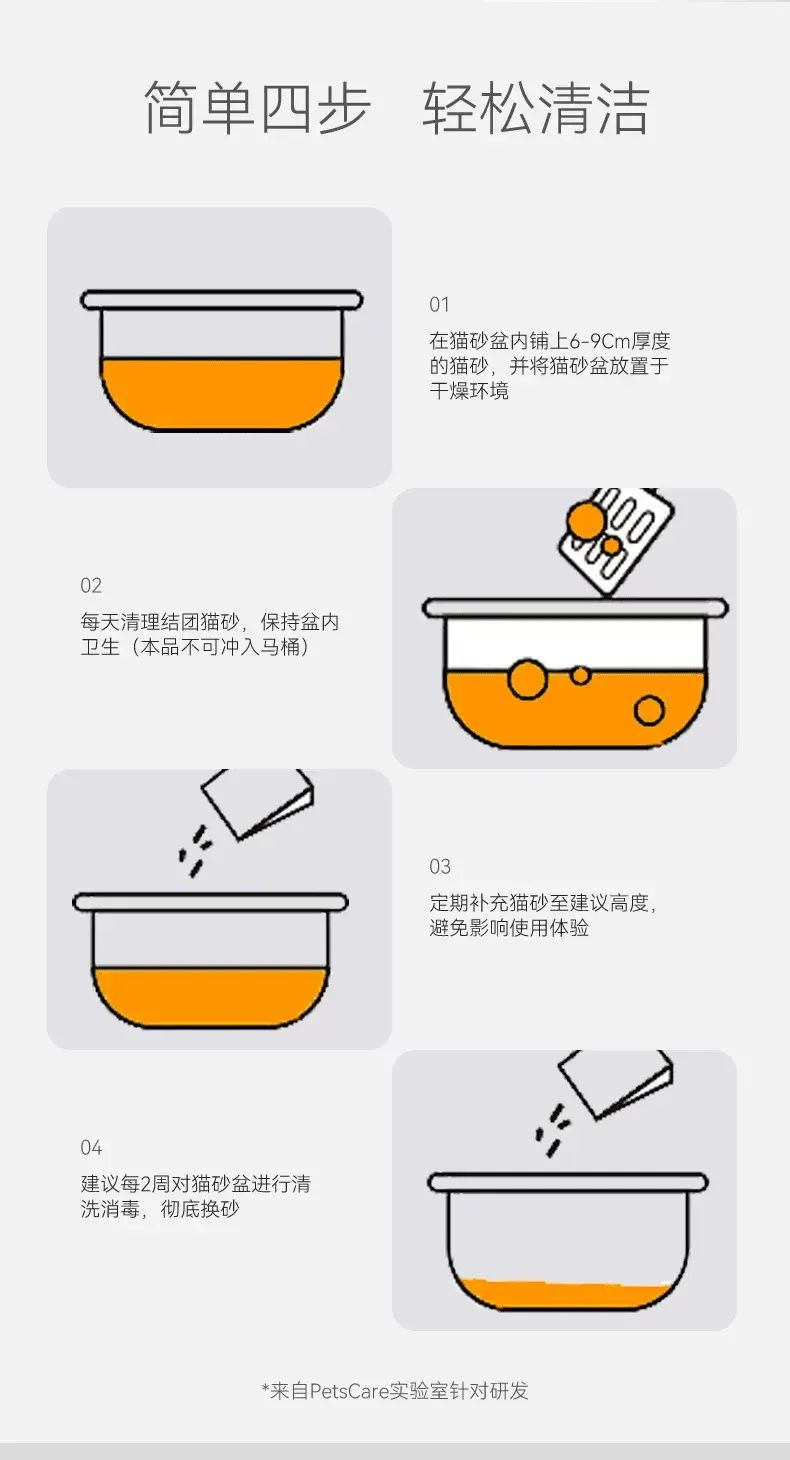 简单四步 轻松清洁

01
在猫砂盆内铺上6-9Cm厚度的猫砂，并将猫砂盆放置于干燥环境

02
每天清理结团猫砂，保持盆内卫生（本品不可冲入马桶）

03
定期补充猫砂至建议高度，避免影响使用体验

04
建议每2周对猫砂盆进行清洗消毒，彻底换砂

*来自PetsCare实验室针对研发