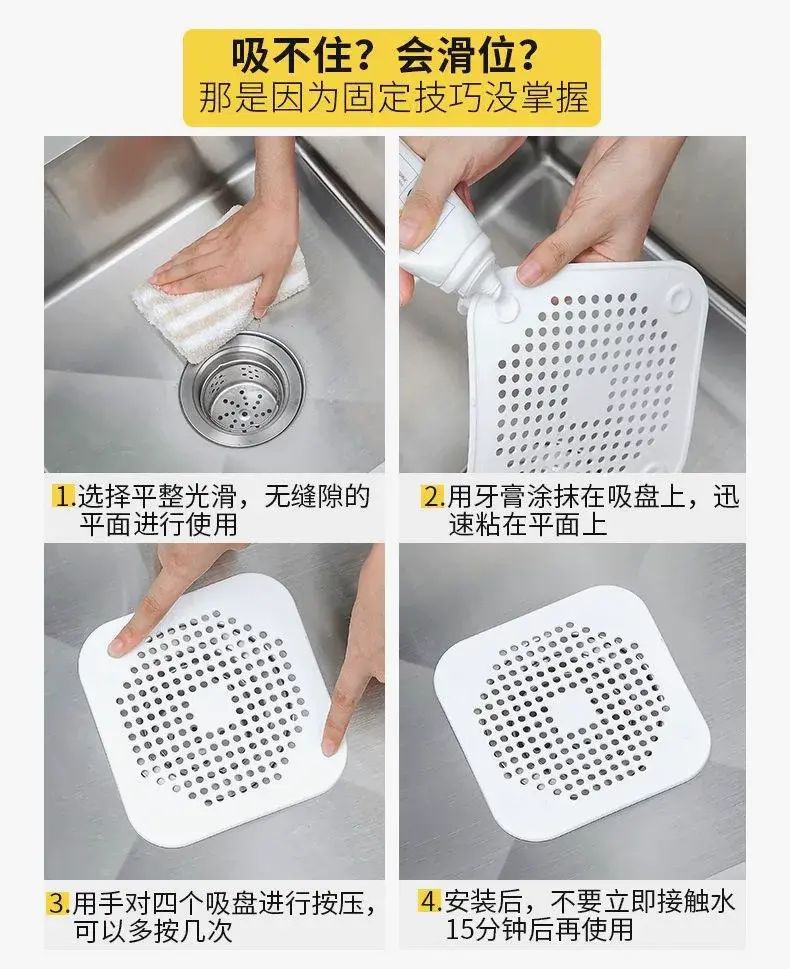 吸不住？会滑位？
那是因为固定技巧没掌握

1.选择平整光滑，无缝隙的平面进行使用

2.用牙膏涂抹在吸盘上，迅速粘在平面上

3.用手对四个吸盘进行按压，可以多按几次

4.安装后，不要立即接触水 15分钟后再使用