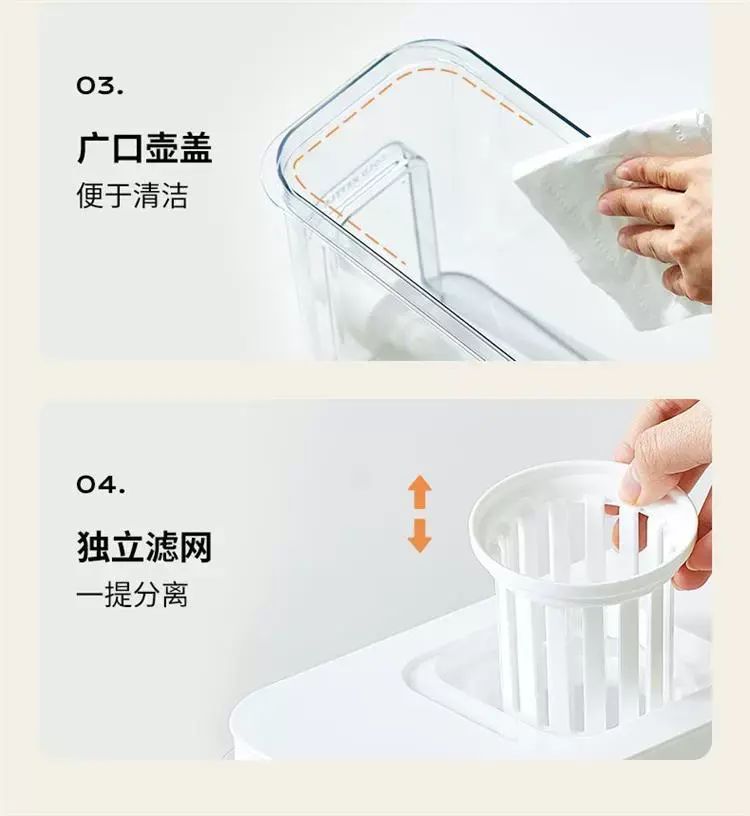 03.

广口壶盖

便于清洁

04.

独立滤网

一提分离