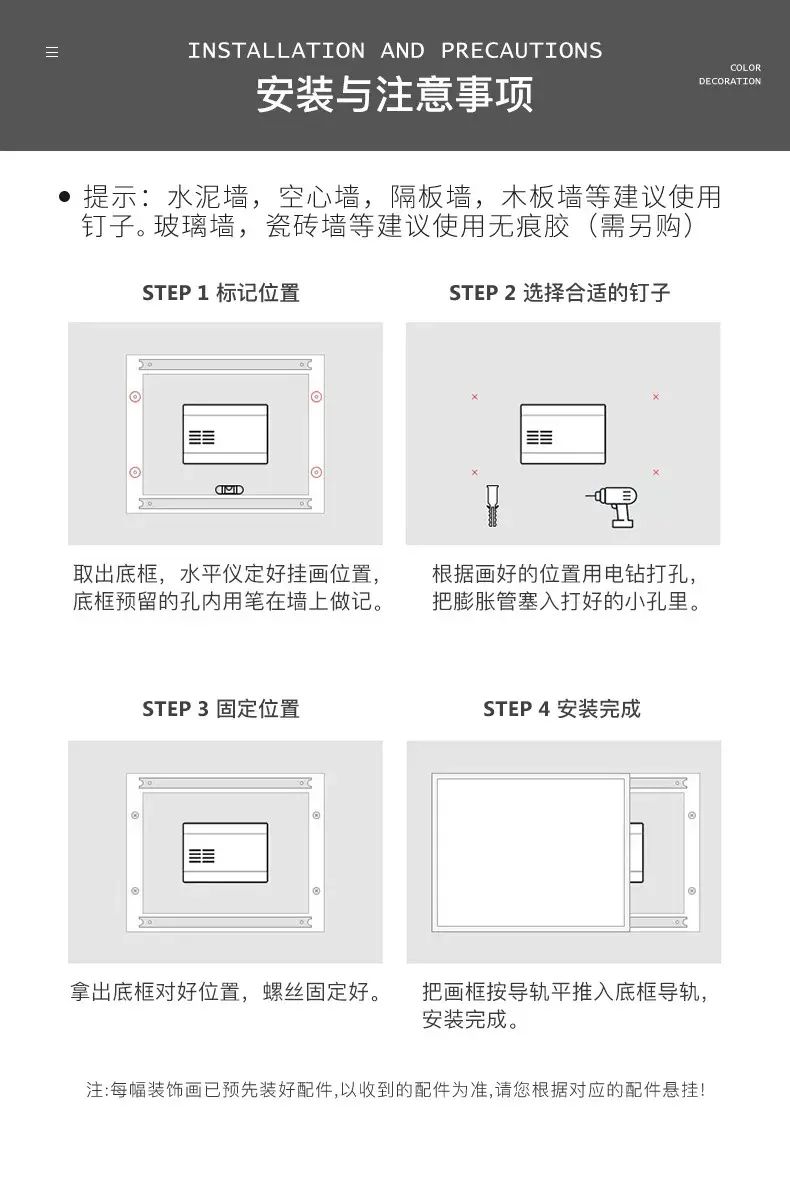 INSTALLATION AND PRECAUTIONS

安装与注意事项

COLOR DECORATION

● 提示：水泥墙，空心墙，隔板墙，木板墙等建议使用钉子。玻璃墙，瓷砖墙等建议使用无痕胶（需另购）

STEP 1 标记位置

取出底框，水平仪定好挂画位置，底框预留的孔内用笔在墙上做记。

STEP 2 选择合适的钉子

根据画好的位置用电钻打孔，把膨胀管塞入打好的小孔里。

STEP 3 固定位置

拿出底框对好位置，螺丝固定好。

STEP 4 安装完成

把画框按导轨平推入底框导轨，安装完成。

注:每幅装饰画已预先装好配件,以收到的配件为准,请您根据对应的配件悬挂!