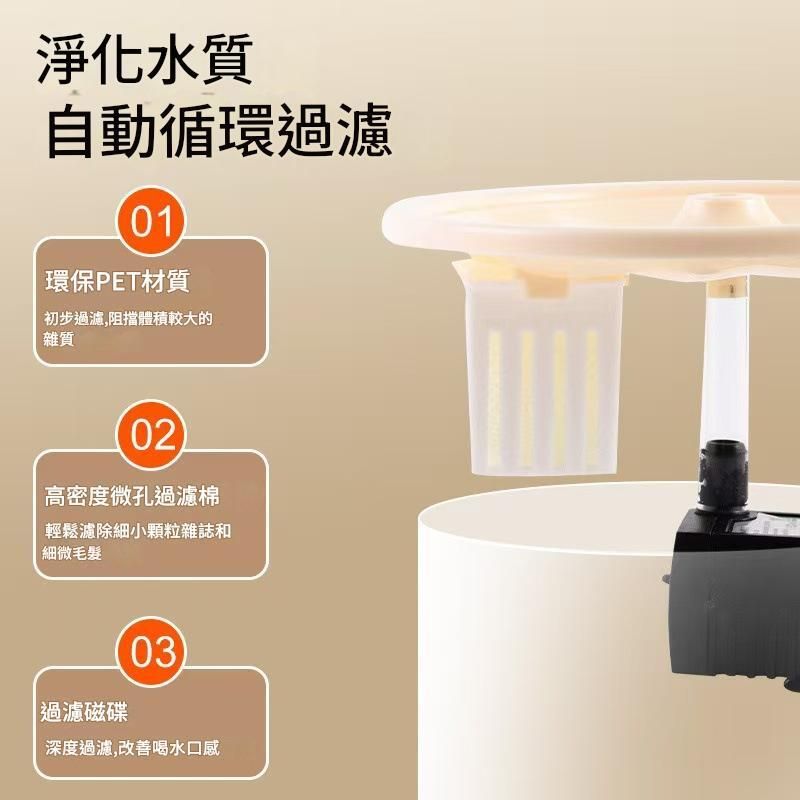 淨化水質
自動循環過濾

01
環保PET材質
初步過濾,阻擋體積較大的雜質

02
高密度微孔過濾棉
輕鬆濾除細小顆粒雜誌和細微毛髮

03
過濾磁碟
深度過濾,改善喝水口感