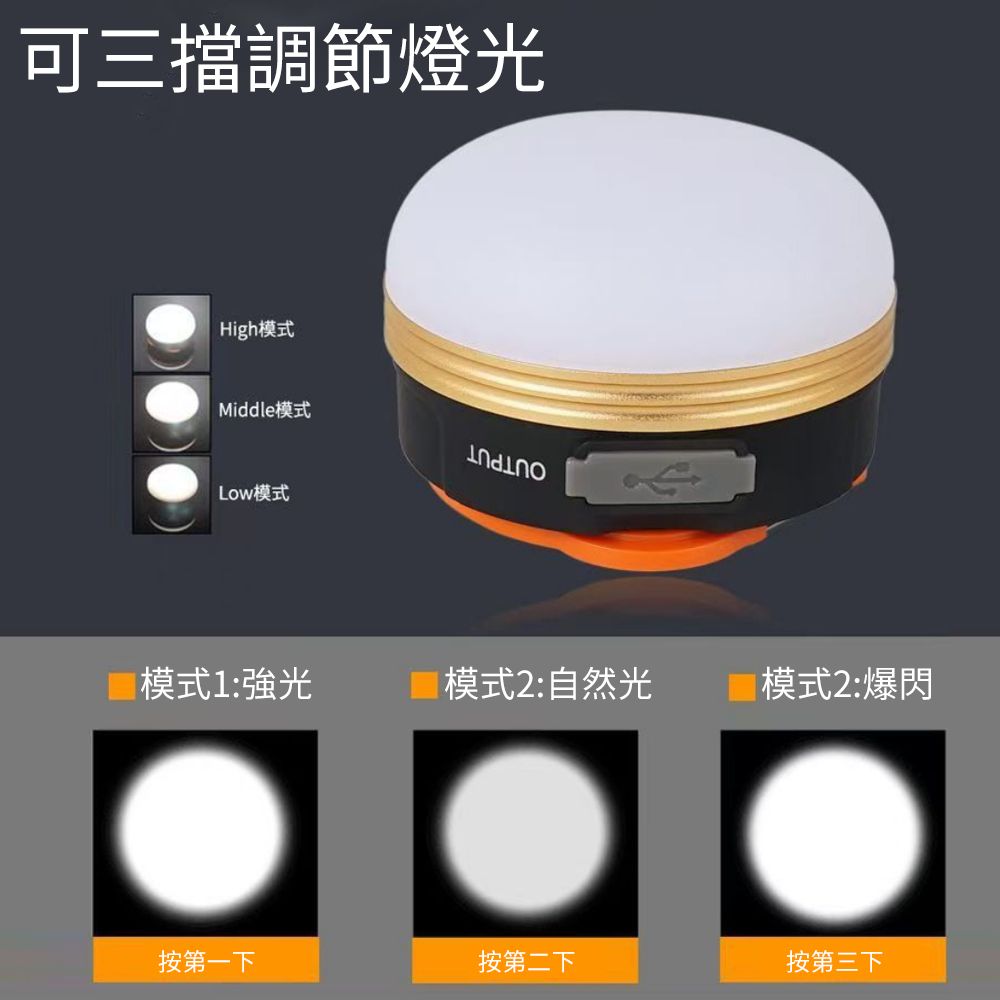 可三擋調節燈光

High模式

Middle模式

Low模式

OUTPUT

模式1:強光

模式2:自然光

模式2:爆閃

按第一下

按第二下

按第三下