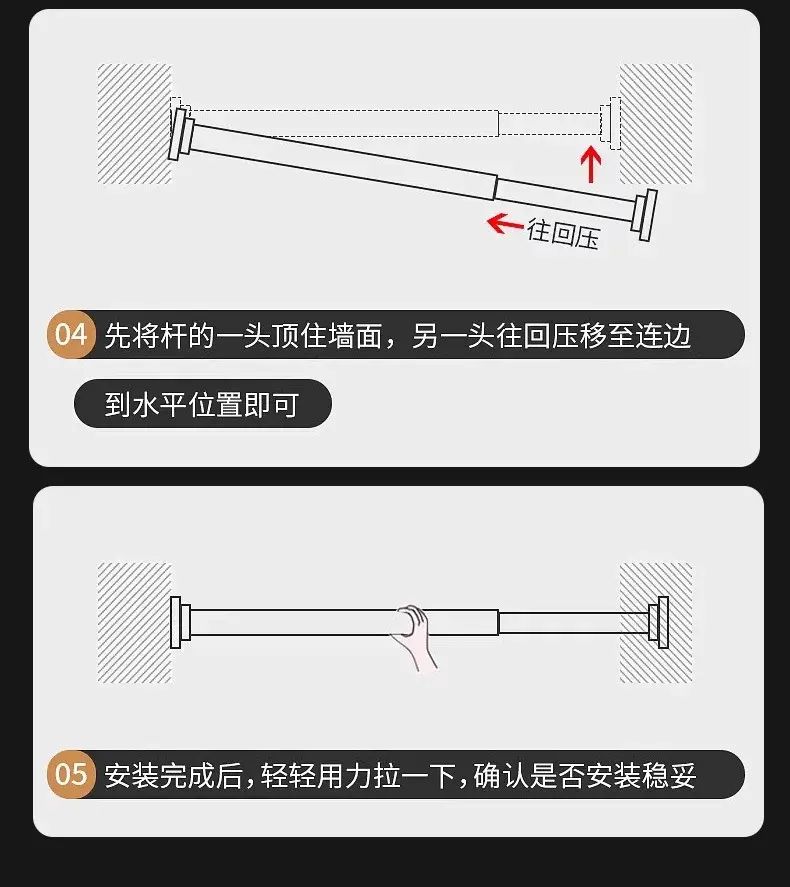 往回压

04 先将杆的一头顶住墙面，另一头往回压移至连边

到水平位置即可

05 安装完成后，轻轻用力拉一下，确认是否安装稳妥