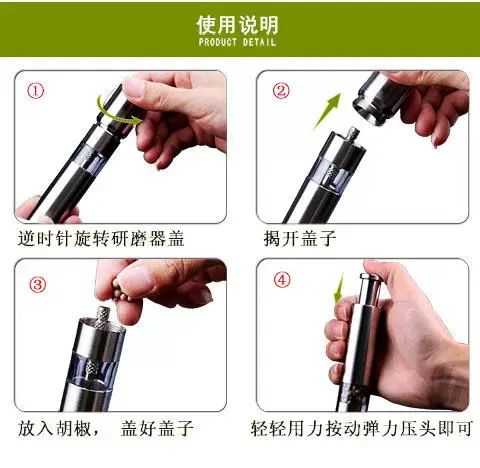 使用说明
PRODUCT DETAIL

①

逆时针旋转研磨器盖

②

揭开盖子

③

放入胡椒， 盖好盖子

④

轻轻用力按动弹力压头即可