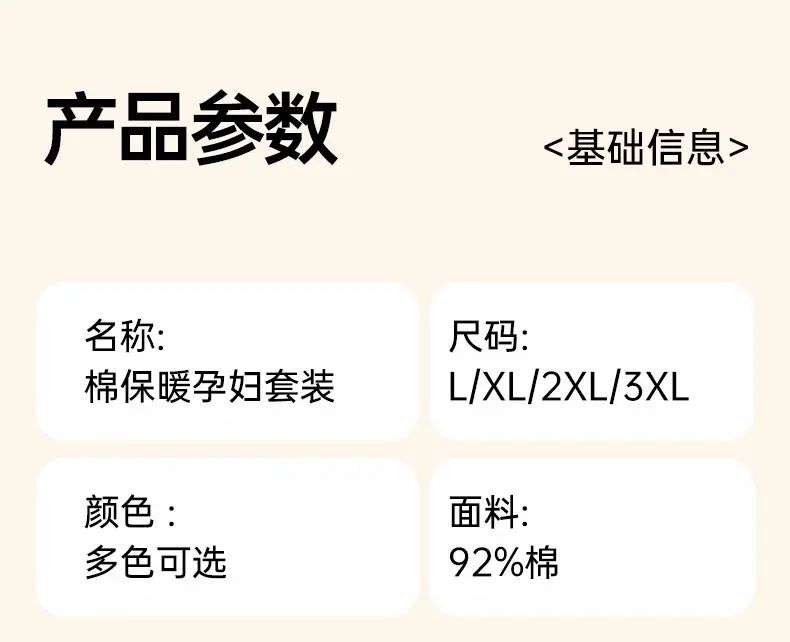 产品参数

<基础信息>

名称:
棉保暖孕妇套装

尺码:
L/XL/2XL/3XL

颜色:
多色可选

面料:
92%棉