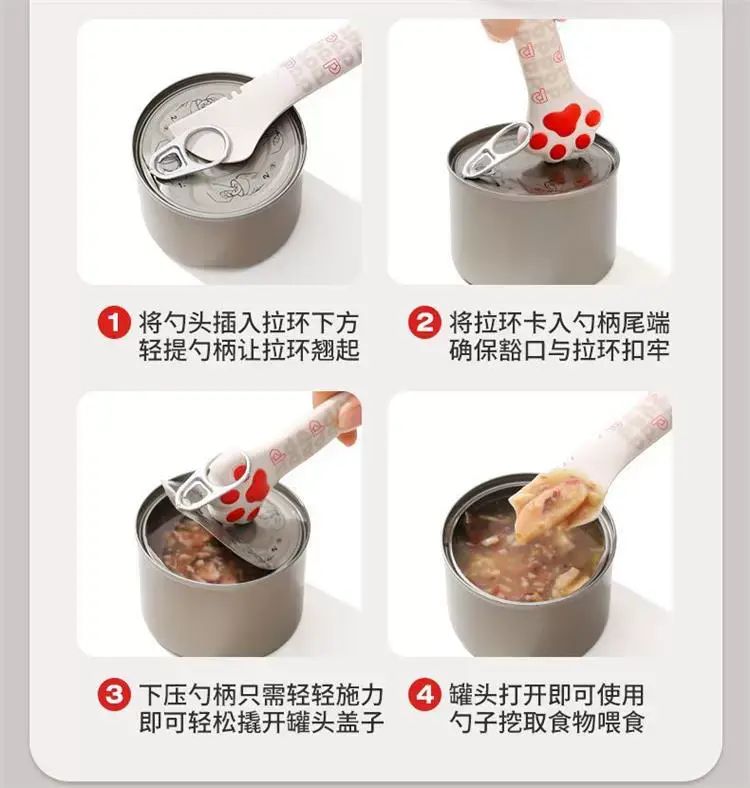 1 将勺头插入拉环下方
轻提勺柄让拉环翘起

2 将拉环卡入勺柄尾端
确保豁口与拉环扣牢

3 下压勺柄只需轻轻施力
即可轻松撬开罐头盖子

4 罐头打开即可使用
勺子挖取食物喂食