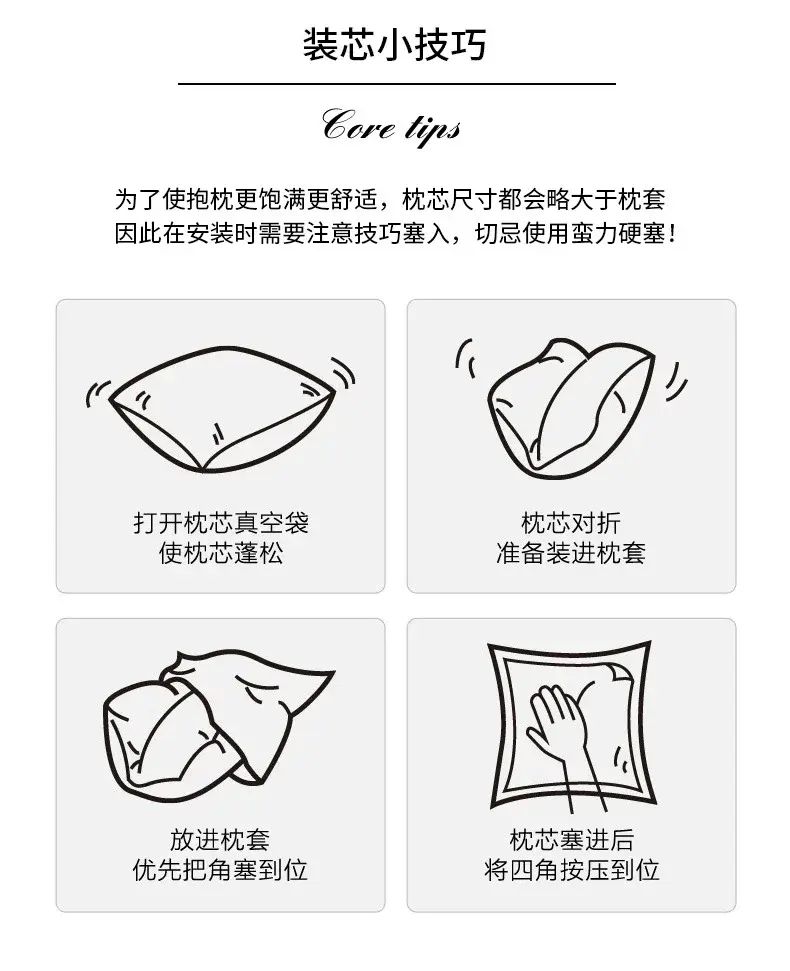 装芯小技巧

Core tips

为了使抱枕更饱满更舒适，枕芯尺寸都会略大于枕套
因此在安装时需要注意技巧塞入，切忌使用蛮力硬塞！

打开枕芯真空袋
使枕芯蓬松

枕芯对折
准备装进枕套

放进枕套
优先把角塞到位

枕芯塞进后
将四角按压到位