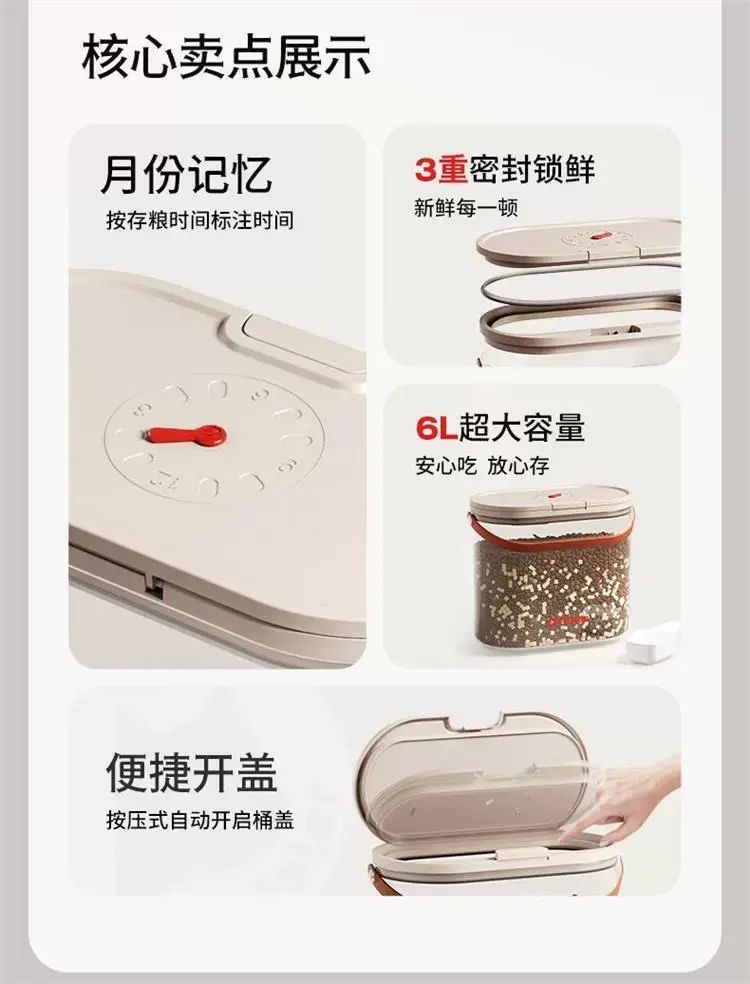 核心卖点展示

月份记忆
按存粮时间标注时间

3重密封锁鲜
新鲜每一顿

6L超大容量
安心吃 放心存

便捷开盖
按压式自动开启桶盖