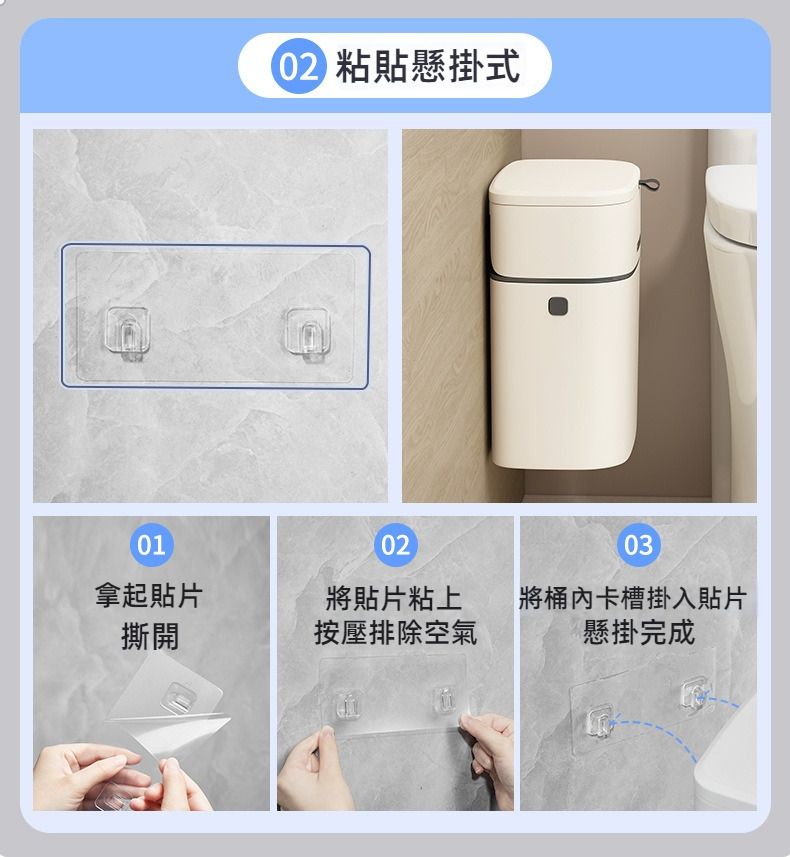 02 粘貼懸掛式

01
拿起貼片
撕開

02
將貼片粘上
按壓排除空氣

03
將桶內卡槽掛入貼片
懸掛完成