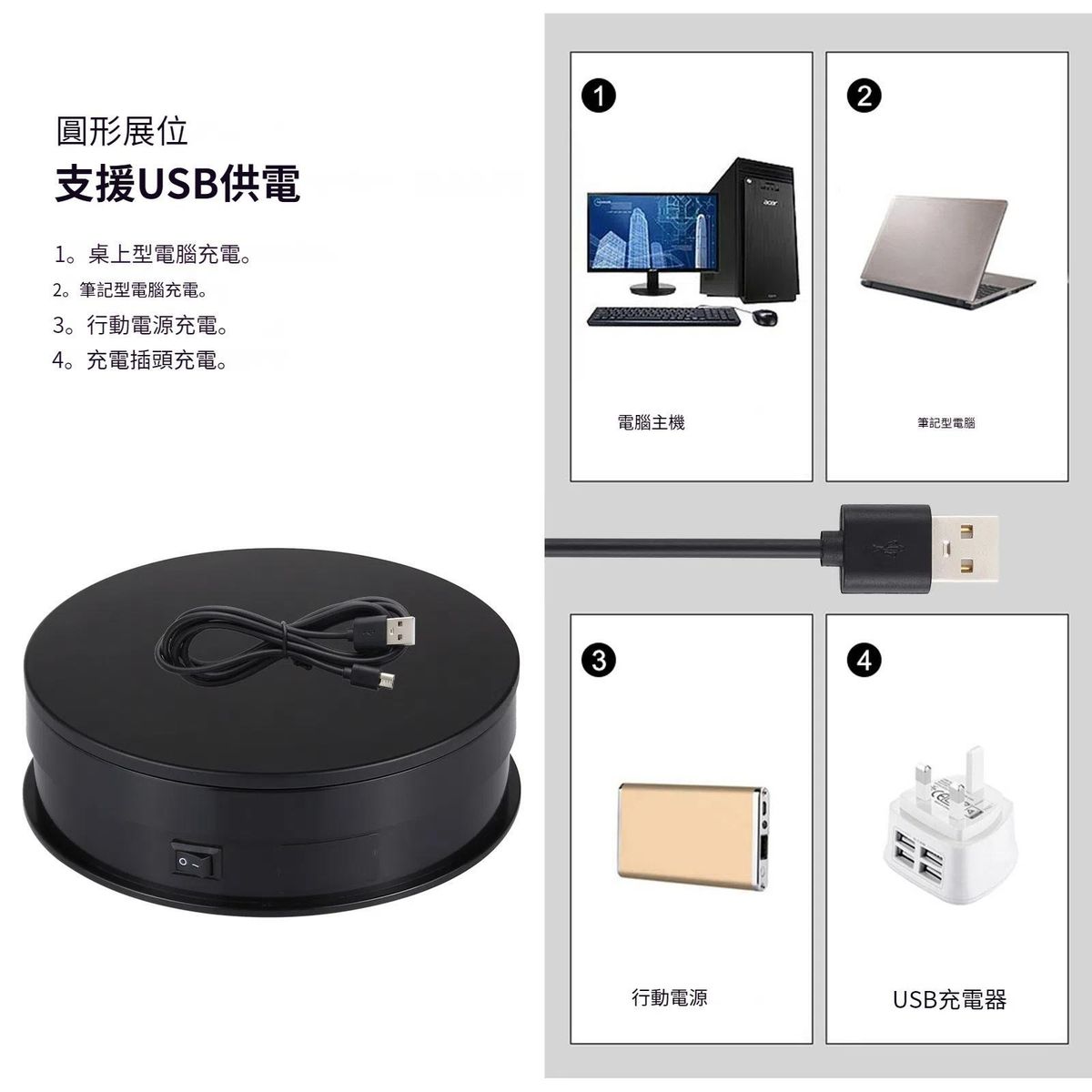 圓形展位
支援USB供電

1。桌上型電腦充電。
2。筆記型電腦充電。
3。行動電源充電。
4。充電插頭充電。

1
acer
電腦主機

2
筆記型電腦

3
行動電源

4
USB充電器