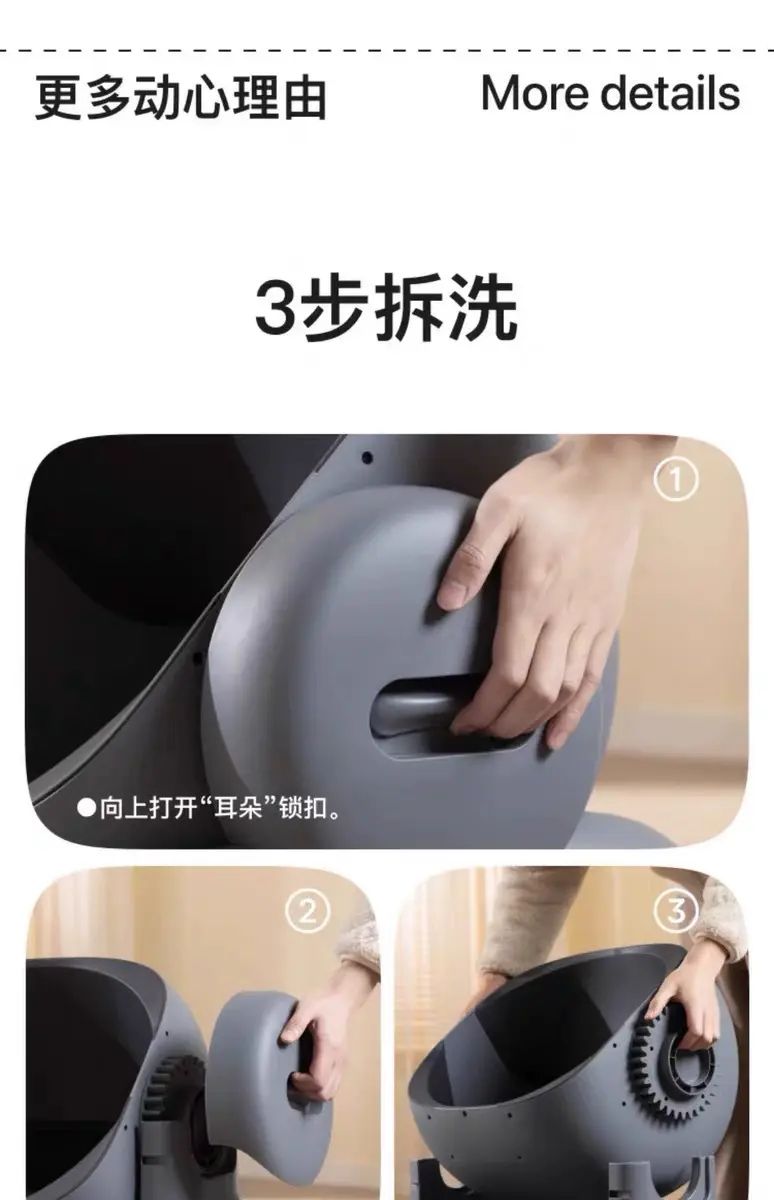 更多动心理由

More details

3步拆洗

①

●向上打开“耳朵”锁扣。

②

③