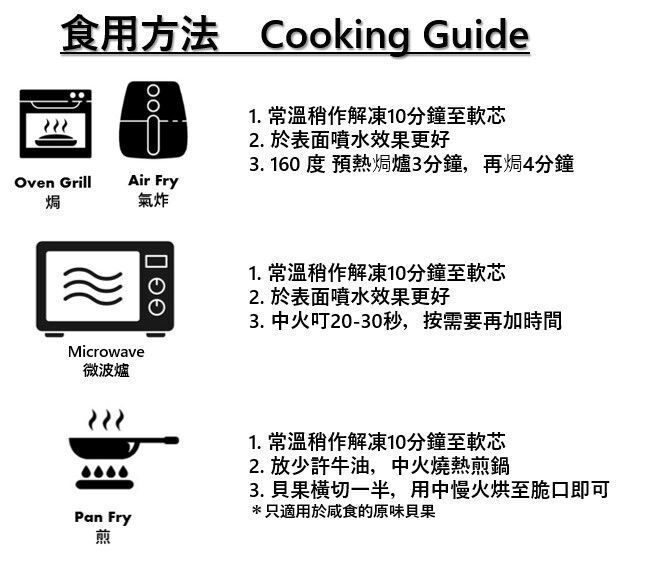 食用方法 Cooking Guide

Oven Grill
焗

Air Fry
氣炸

1. 常溫稍作解凍10分鐘至軟芯
2. 於表面噴水效果更好
3. 160 度 預熱焗爐3分鐘，再焗4分鐘

Microwave
微波爐

1. 常溫稍作解凍10分鐘至軟芯
2. 於表面噴水效果更好
3. 中火叮20-30秒，按需要再加時間

Pan Fry
煎

1. 常溫稍作解凍10分鐘至軟芯
2. 放少許牛油，中火燒熱煎鍋
3. 貝果橫切一半，用中慢火烘至脆口即可
＊只適用於咸食的原味貝果