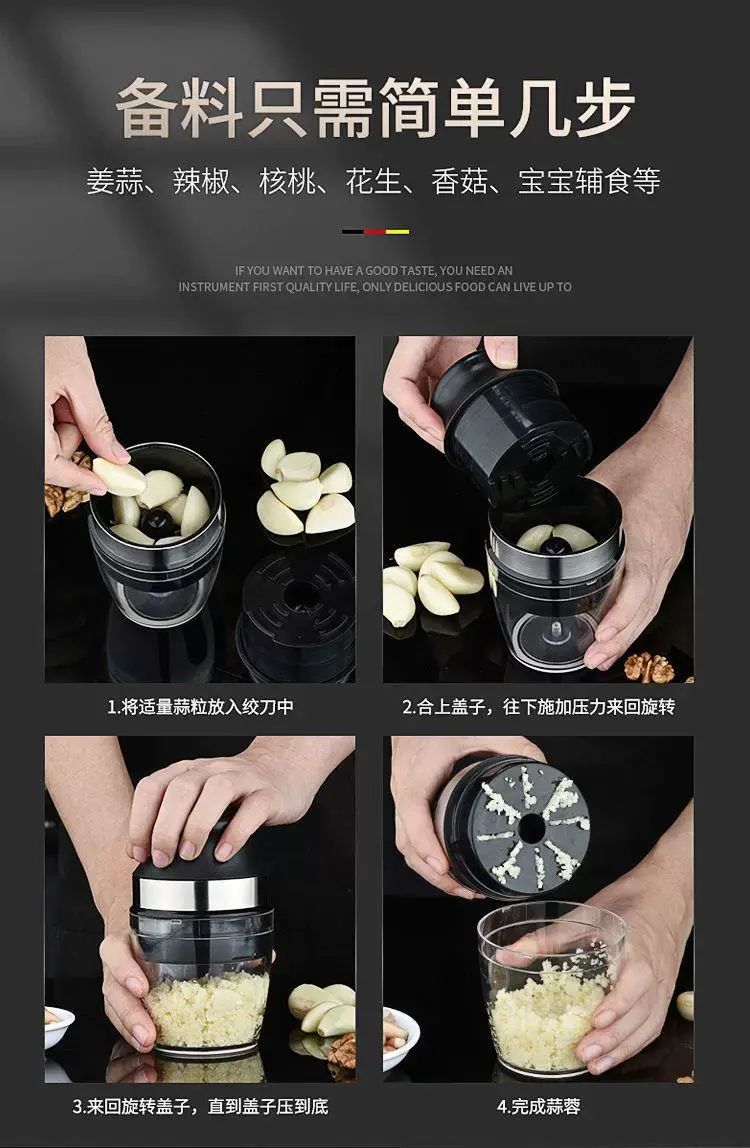 备料只需简单几步

姜蒜、辣椒、核桃、花生、香菇、宝宝辅食等

IF YOU WANT TO HAVE A GOOD TASTE, YOU NEED AN INSTRUMENT FIRST QUALITY LIFE, ONLY DELICIOUS FOOD CAN LIVE UP TO

1.将适量蒜粒放入绞刀中

2.合上盖子，往下施加压力来回旋转

3.来回旋转盖子，直到盖子压到底

4.完成蒜蓉