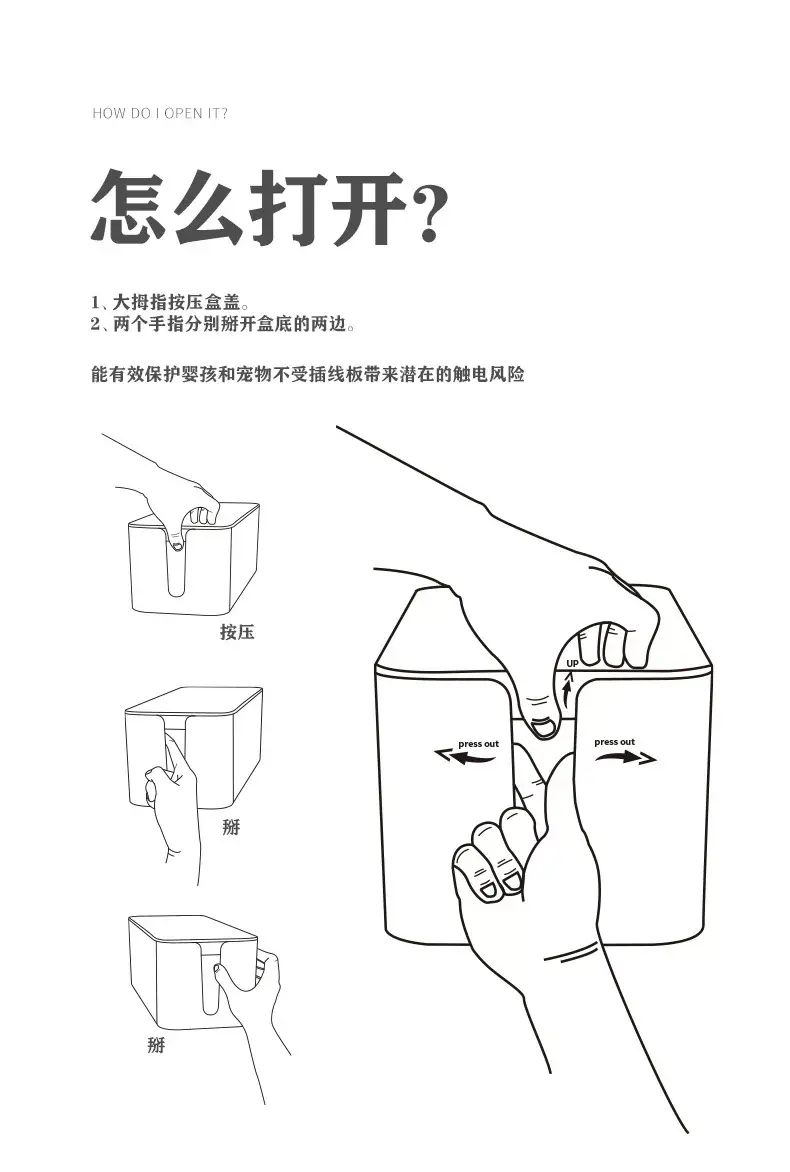 HOW DO I OPEN IT?

怎么打开?

1、大拇指按压盒盖。
2、两个手指分别掰开盒底的两边。

能有效保护婴孩和宠物不受插线板带来潜在的触电风险

按压

掰

掰

UP

press out

press out