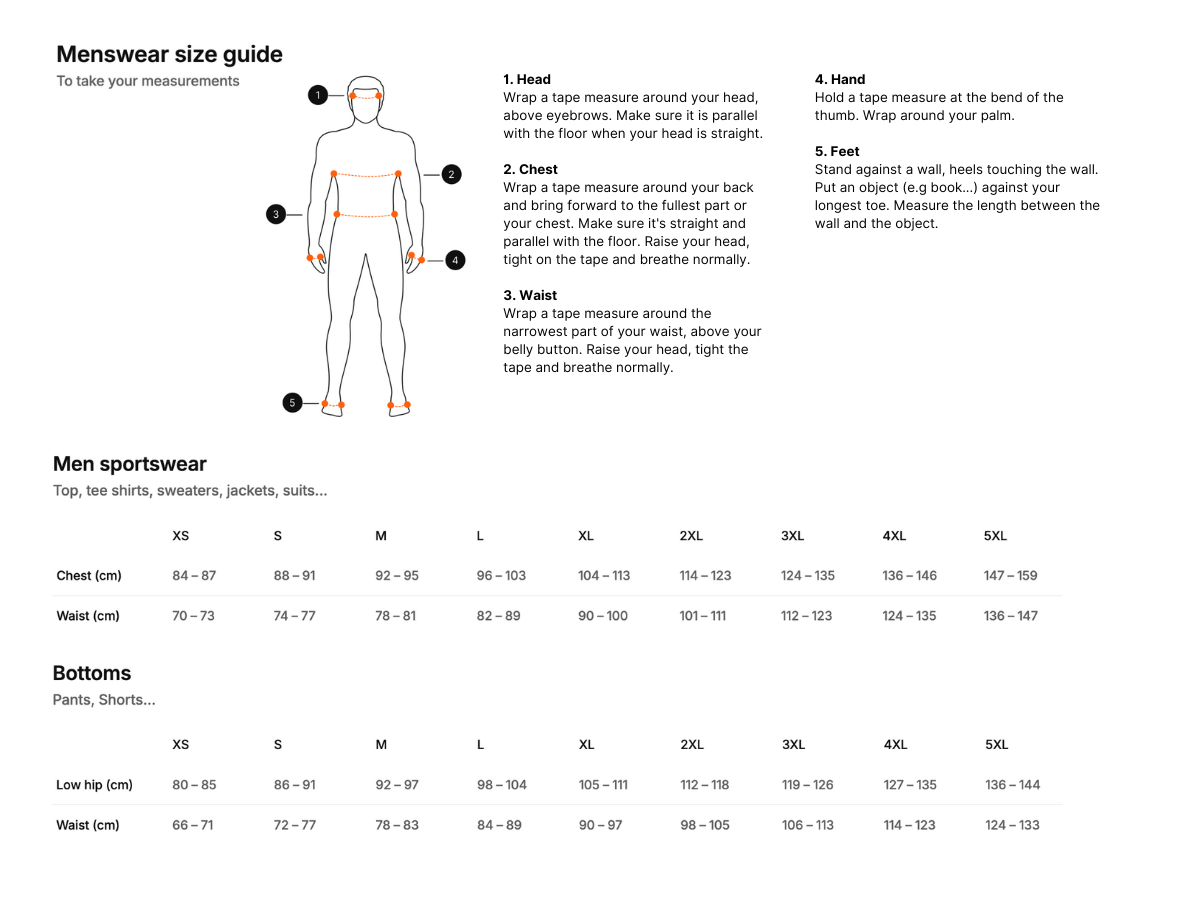 Menswear size guide
To take your measurements

1
2
3
4
5

1. Head
Wrap a tape measure around your head, above eyebrows. Make sure it is parallel with the floor when your head is straight.

2. Chest
Wrap a tape measure around your back and bring forward to the fullest part or your chest. Make sure it's straight and parallel with the floor. Raise your head, tight on the tape and breathe normally.

3. Waist
Wrap a tape measure around the narrowest part of your waist, above your belly button. Raise your head, tight the tape and breathe normally.

4. Hand
Hold a tape measure at the bend of the thumb. Wrap around your palm.

5. Feet
Stand against a wall, heels touching the wall. Put an object (e.g book...) against your longest toe. Measure the length between the wall and the object.

Men sportswear
Top, tee shirts, sweaters, jackets, suits...

| | XS | S | M | L | XL | 2XL | 3XL | 4XL | 5XL |
|---|---|---|---|---|---|---|---|---|---|
| Chest (cm) | 84 – 87 | 88 – 91 | 92 – 95 | 96 – 103 | 104 – 113 | 114 – 123 | 124 – 135 | 136 – 146 | 147 – 159 |
| Waist (cm) | 70 – 73 | 74 – 77 | 78 – 81 | 82 – 89 | 90 – 100 | 101 – 111 | 112 – 123 | 124 – 135 | 136 – 147 |

Bottoms
Pants, Shorts...

| | XS | S | M | L | XL | 2XL | 3XL | 4XL | 5XL |
|---|---|---|---|---|---|---|---|---|---|
| Low hip (cm) | 80 – 85 | 86 – 91 | 92 – 97 | 98 – 104 | 105 – 111 | 112 – 118 | 119 – 126 | 127 – 135 | 136 – 144 |
| Waist (cm) | 66 – 71 | 72 – 77 | 78 – 83 | 84 – 89 | 90 – 97 | 98 – 105 | 106 – 113 | 114 – 123 | 124 – 133 |