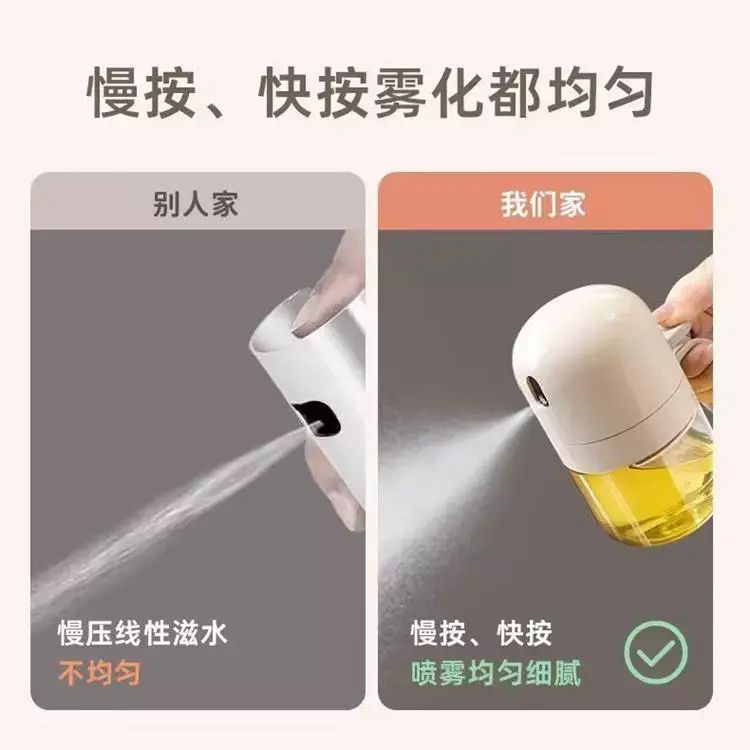 慢按、快按雾化都均匀

别人家

慢压线性滋水
不均匀

我们家

慢按、快按
喷雾均匀细腻