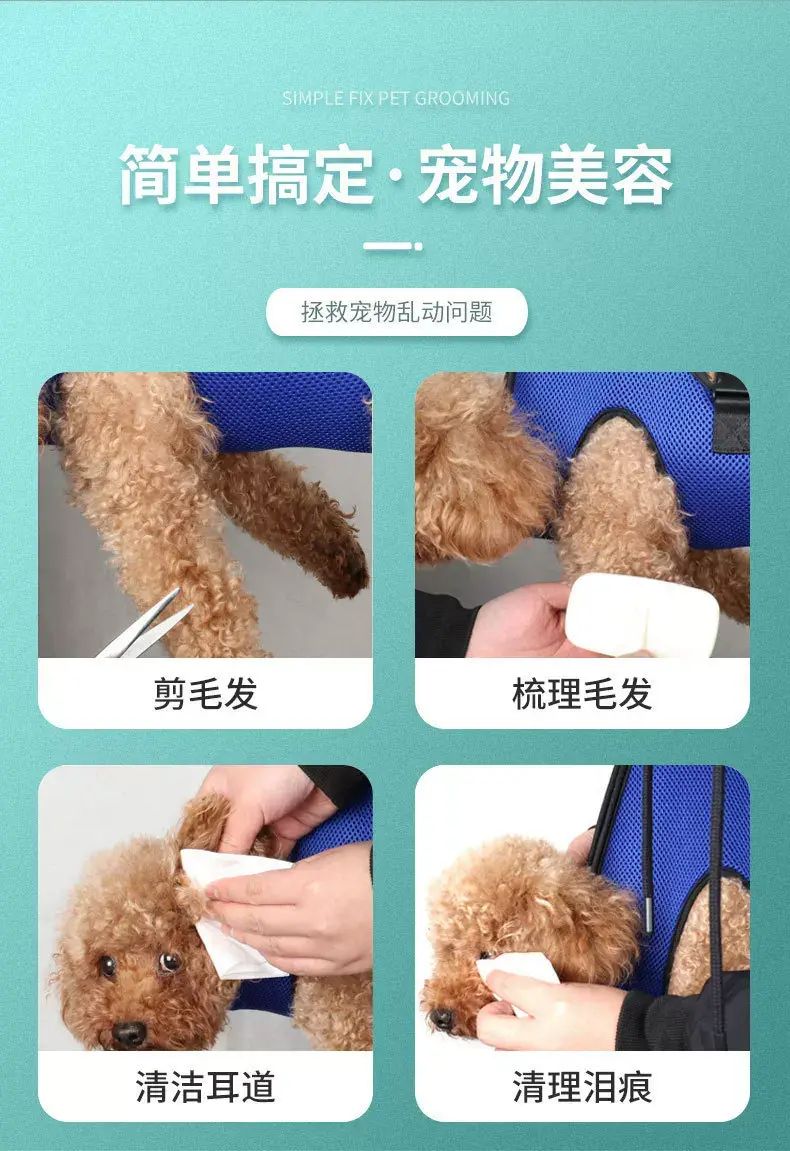 SIMPLE FIX PET GROOMING

简单搞定·宠物美容

拯救宠物乱动问题

剪毛发

梳理毛发

清洁耳道

清理泪痕