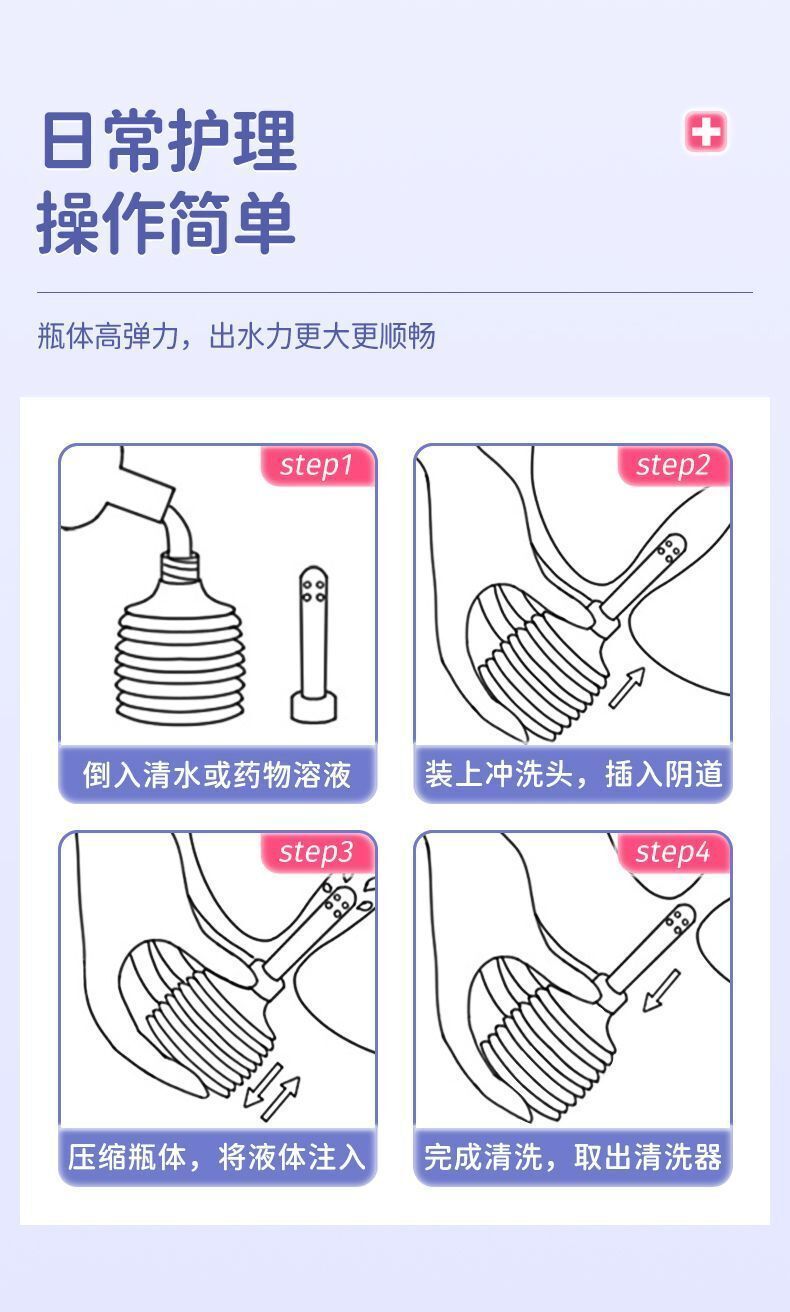 日常护理
操作简单

瓶体高弹力，出水力更大更顺畅

step1
倒入清水或药物溶液

step2
装上冲洗头，插入阴道

step3
压缩瓶体，将液体注入

step4
完成清洗，取出清洗器