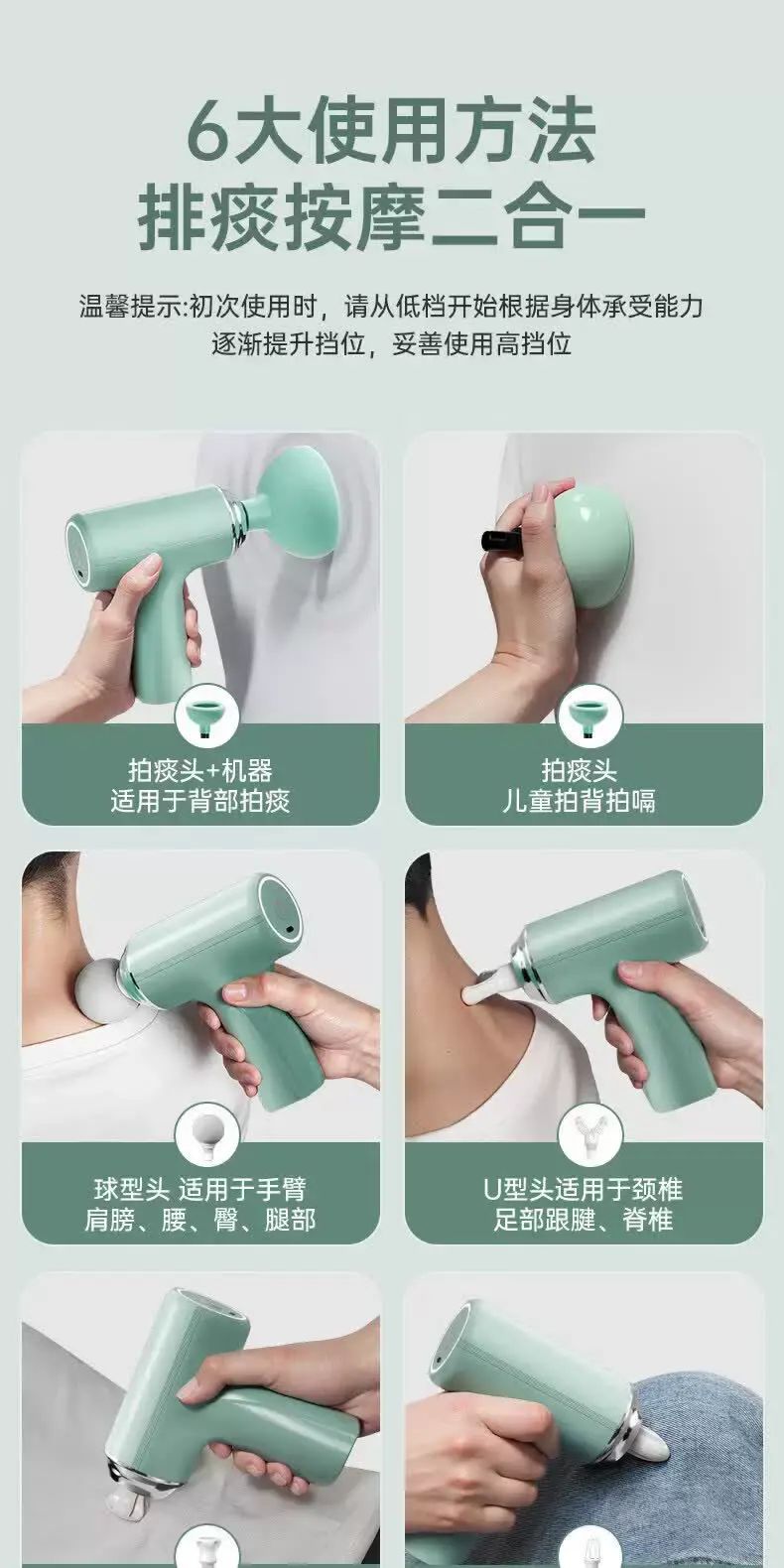 6大使用方法
排痰按摩二合一

温馨提示:初次使用时，请从低档开始根据身体承受能力逐渐提升挡位，妥善使用高挡位

拍痰头+机器
适用于背部拍痰

拍痰头
儿童拍背拍嗝

球型头 适用于手臂
肩膀、腰、臀、腿部

U型头适用于颈椎
足部跟腱、脊椎