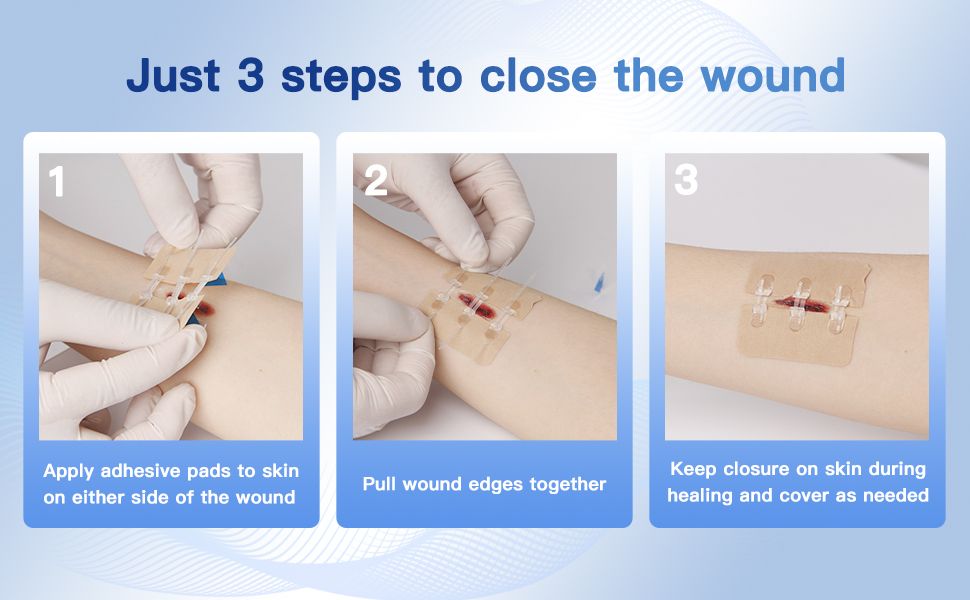 Just 3 steps to close the wound

1

Apply adhesive pads to skin on either side of the wound

2

Pull wound edges together

3

Keep closure on skin during healing and cover as needed