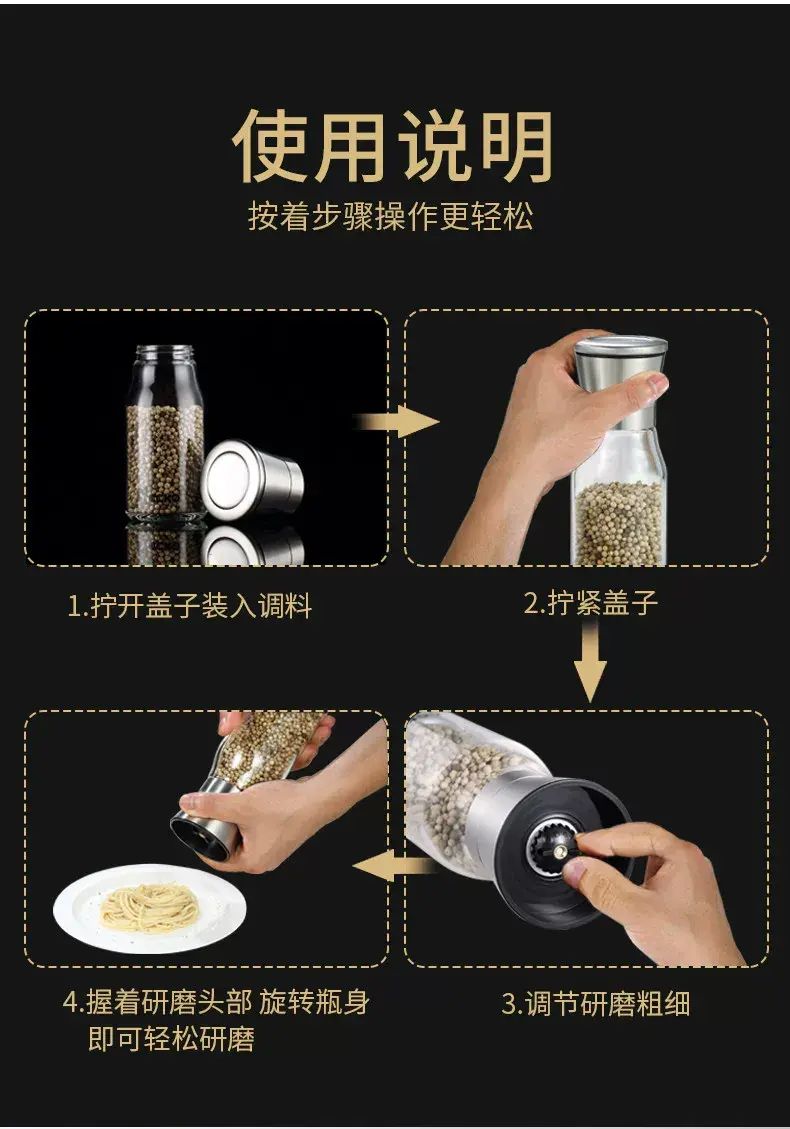 使用说明

按着步骤操作更轻松

1.拧开盖子装入调料

2.拧紧盖子

3.调节研磨粗细

4.握着研磨头部 旋转瓶身 即可轻松研磨