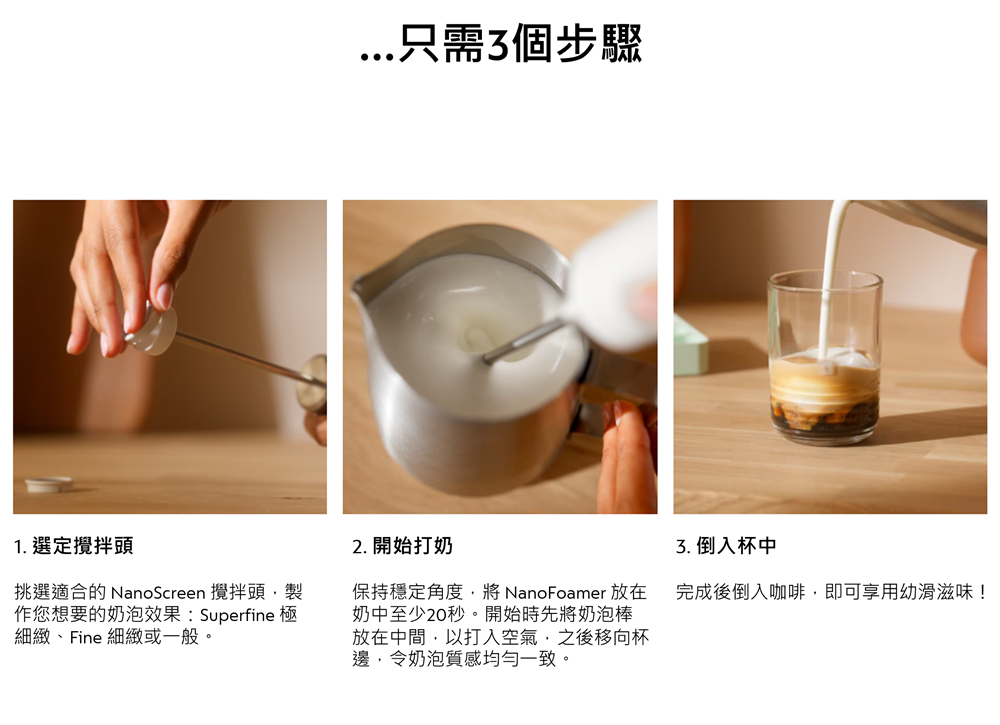 ...只需3個步驟

1. 選定攪拌頭

挑選適合的 NanoScreen 攪拌頭，製作您想要的奶泡效果：Superfine 極細緻、Fine 細緻或一般。

2. 開始打奶

保持穩定角度，將 NanoFoamer 放在奶中至少20秒。開始時先將奶泡棒放在中間，以打入空氣，之後移向杯邊，令奶泡質感均勻一致。

3. 倒入杯中

完成後倒入咖啡，即可享用幼滑滋味！