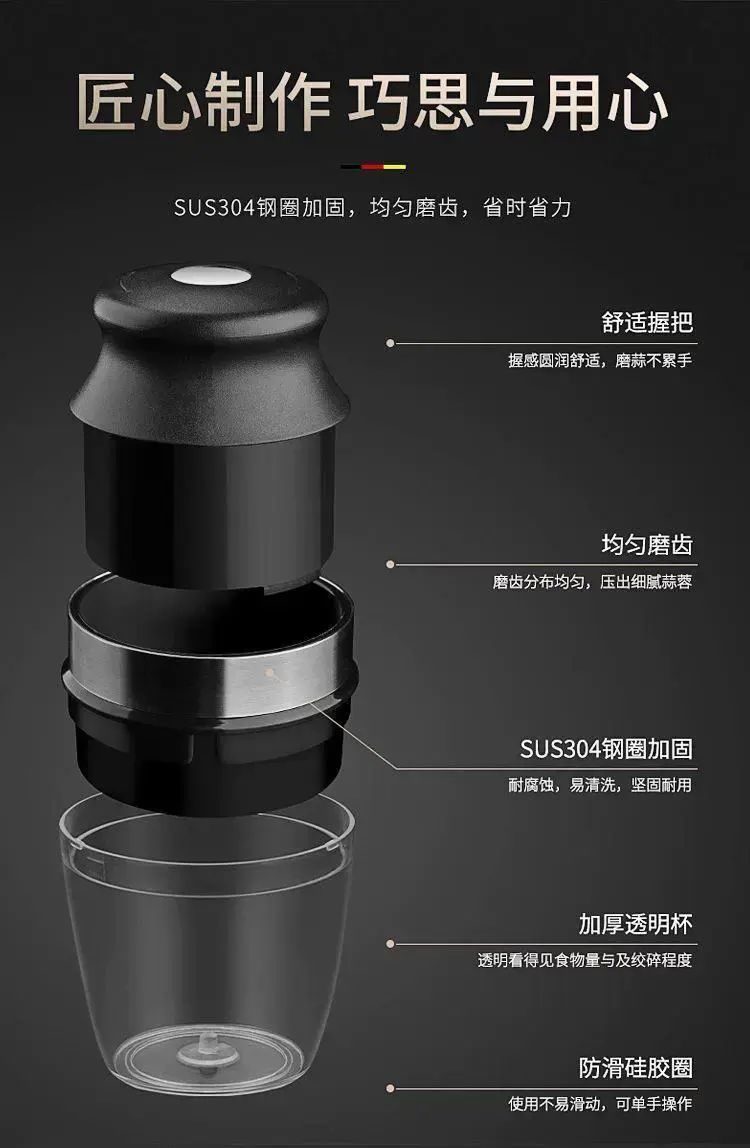 匠心制作 巧思与用心

SUS304钢圈加固，均匀磨齿，省时省力

舒适握把
握感圆润舒适，磨蒜不累手

均匀磨齿
磨齿分布均匀，压出细腻蒜蓉

SUS304钢圈加固
耐腐蚀，易清洗，坚固耐用

加厚透明杯
透明看得见食物量与及绞碎程度

防滑硅胶圈
使用不易滑动，可单手操作