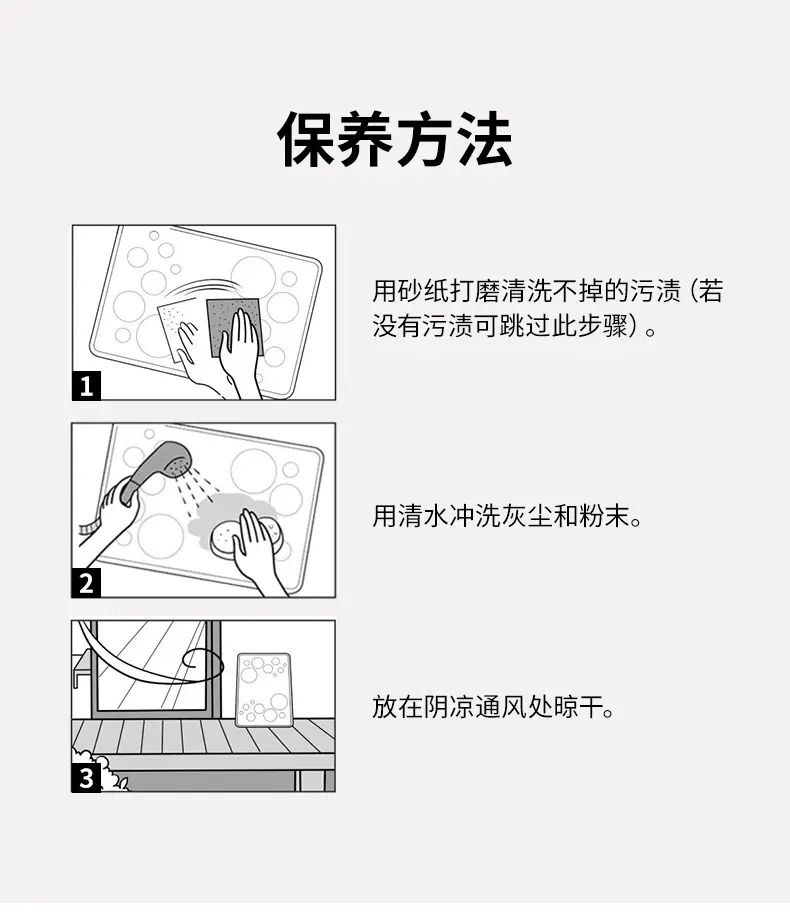 保养方法

1

用砂纸打磨清洗不掉的污渍（若没有污渍可跳过此步骤）。

2

用清水冲洗灰尘和粉末。

3

放在阴凉通风处晾干。