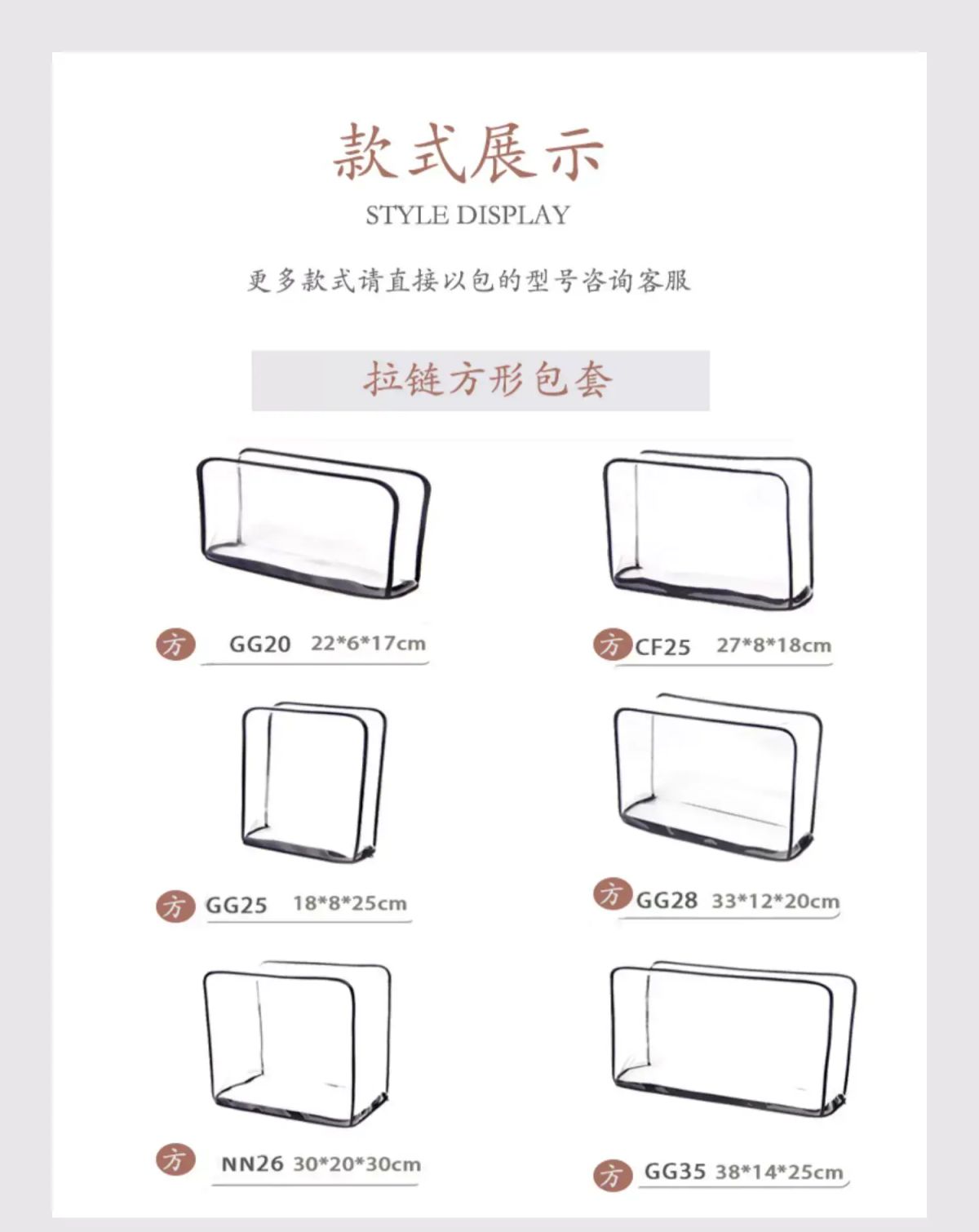 款式展示
STYLE DISPLAY

更多款式请直接以包的型号咨询客服

拉链方形包套

方 GG20 22*6*17cm

方 CF25 27*8*18cm

方 GG25 18*8*25cm

方 GG28 33*12*20cm

方 NN26 30*20*30cm

方 GG35 38*14*25cm