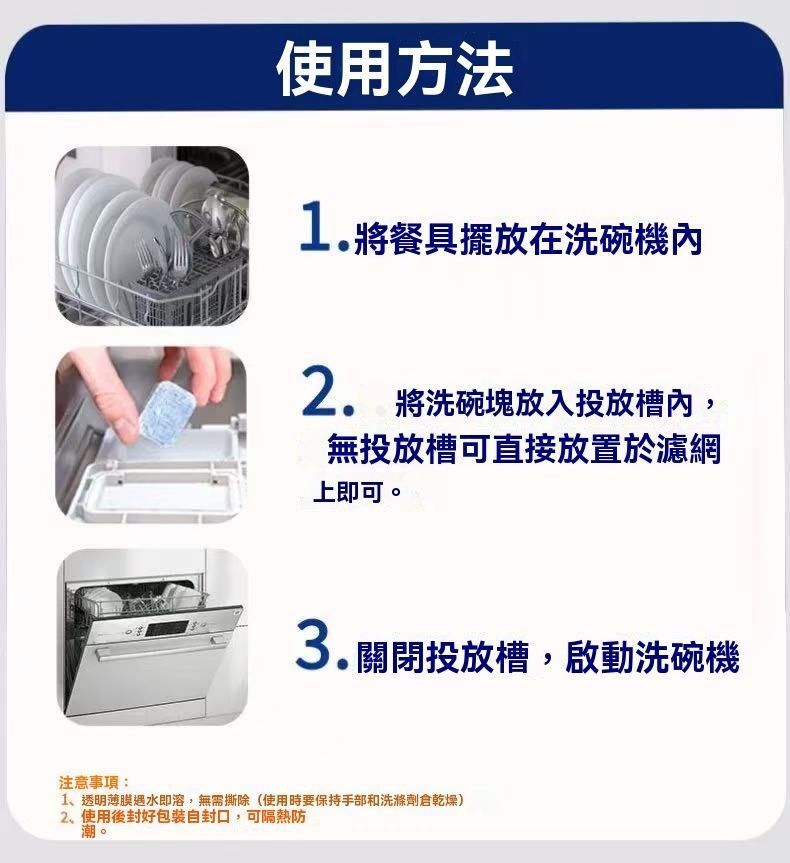 使用方法

1.將餐具擺放在洗碗機內

2. 將洗碗塊放入投放槽內，無投放槽可直接放置於濾網上即可。

3.關閉投放槽，啟動洗碗機

注意事項：
1、透明薄膜遇水即溶，無需撕除（使用時要保持手部和洗滌劑倉乾燥）
2、使用後封好包裝自封口，可隔熱防潮。