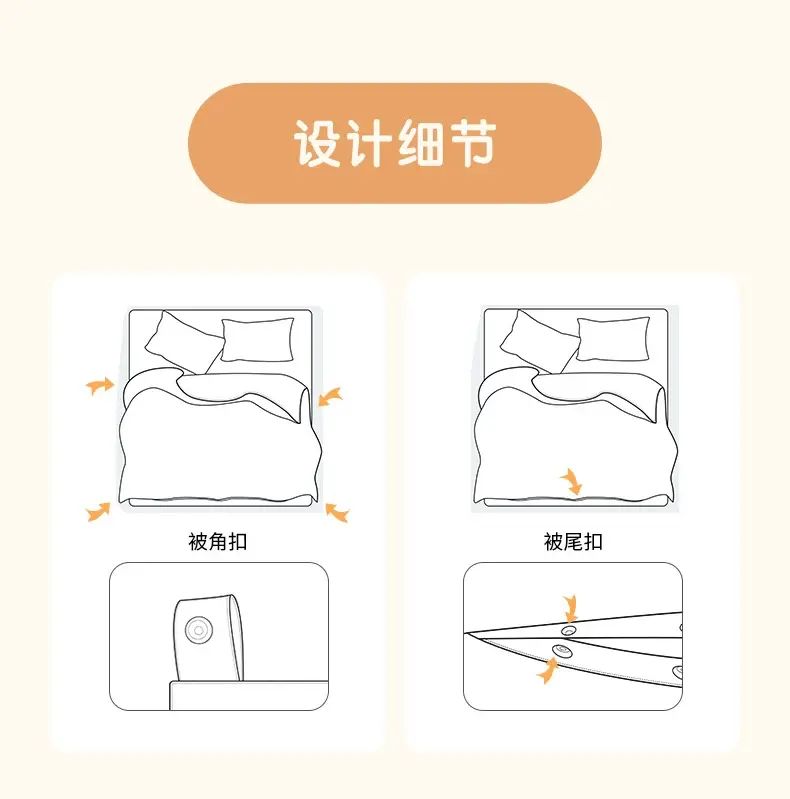 设计细节

被角扣

被尾扣