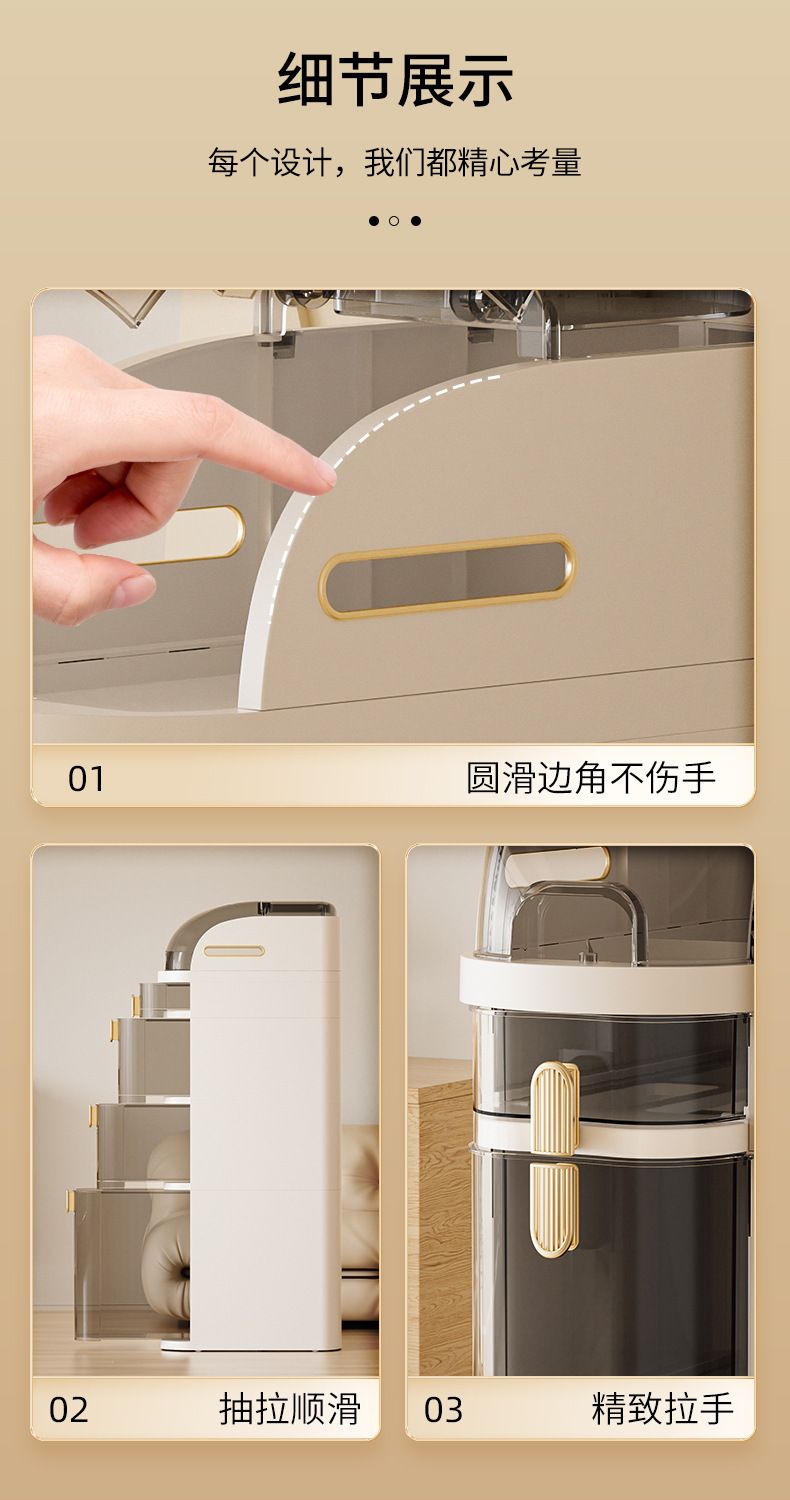 细节展示

每个设计，我们都精心考量

01 圆滑边角不伤手

02 抽拉顺滑

03 精致拉手