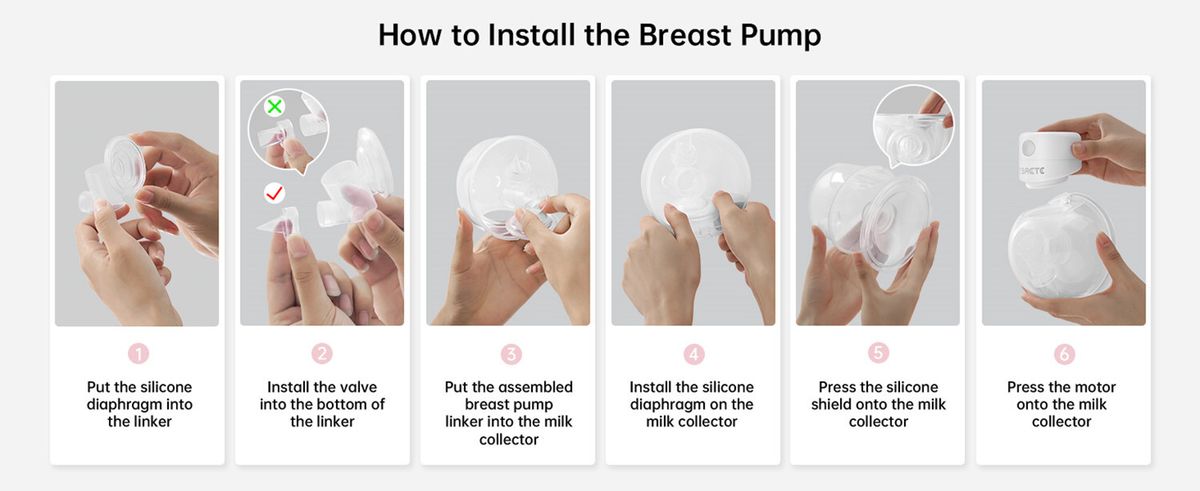 How to Install the Breast Pump

1
Put the silicone diaphragm into the linker

2
Install the valve into the bottom of the linker

3
Put the assembled breast pump linker into the milk collector

4
Install the silicone diaphragm on the milk collector

5
Press the silicone shield onto the milk collector

6
Press the motor onto the milk collector