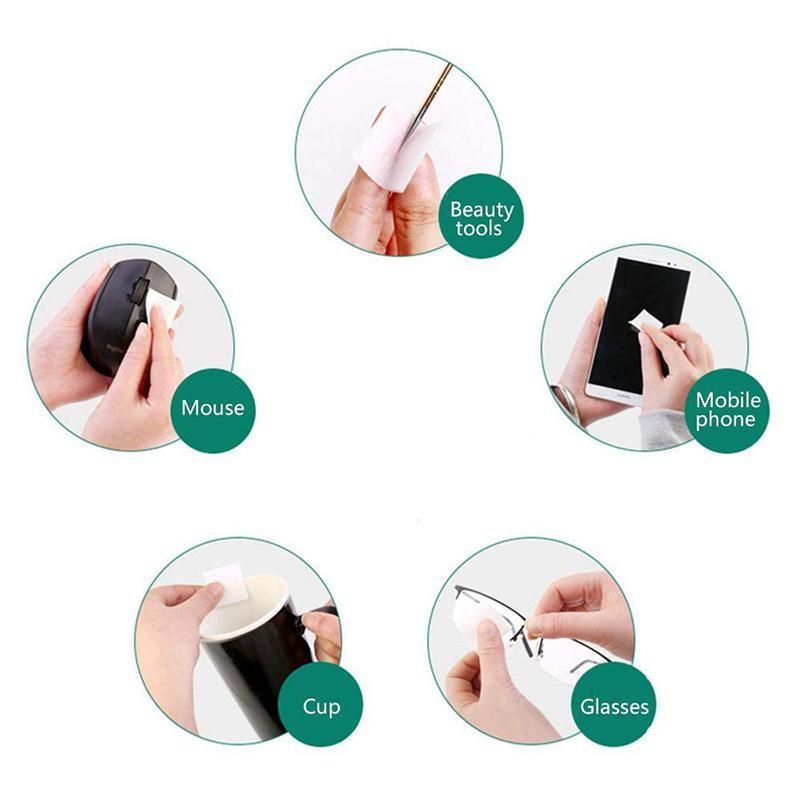 Beauty tools

Mouse

Mobile phone

Cup

Glasses