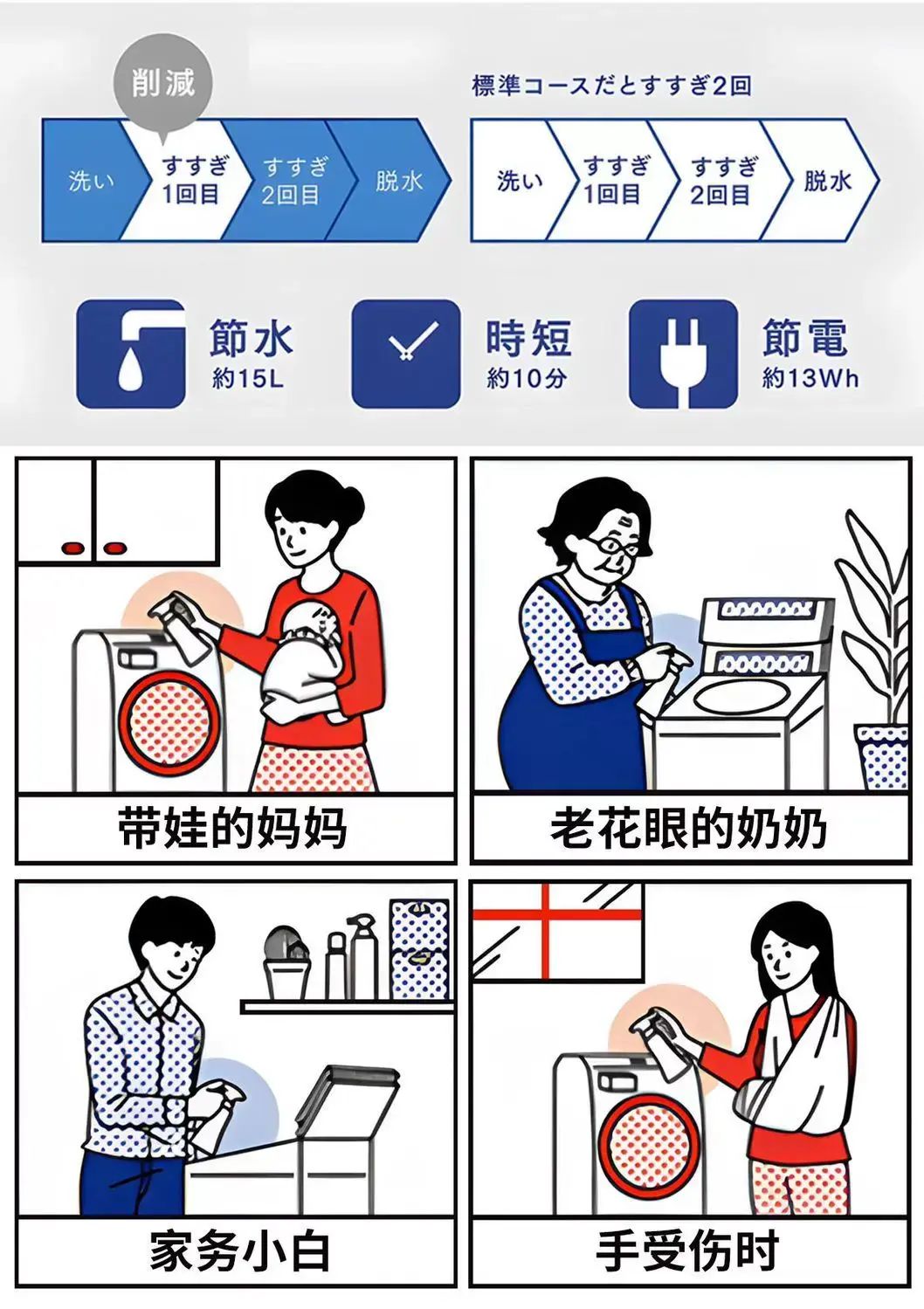 削減

洗い
すすぎ 1回目
すすぎ 2回目
脱水

標準コースだとすすぎ2回

洗い
すすぎ 1回目
すすぎ 2回目
脱水

節水
約15L

時短
約10分

節電
約13Wh

带娃的妈妈

老花眼的奶奶

家务小白

手受伤时