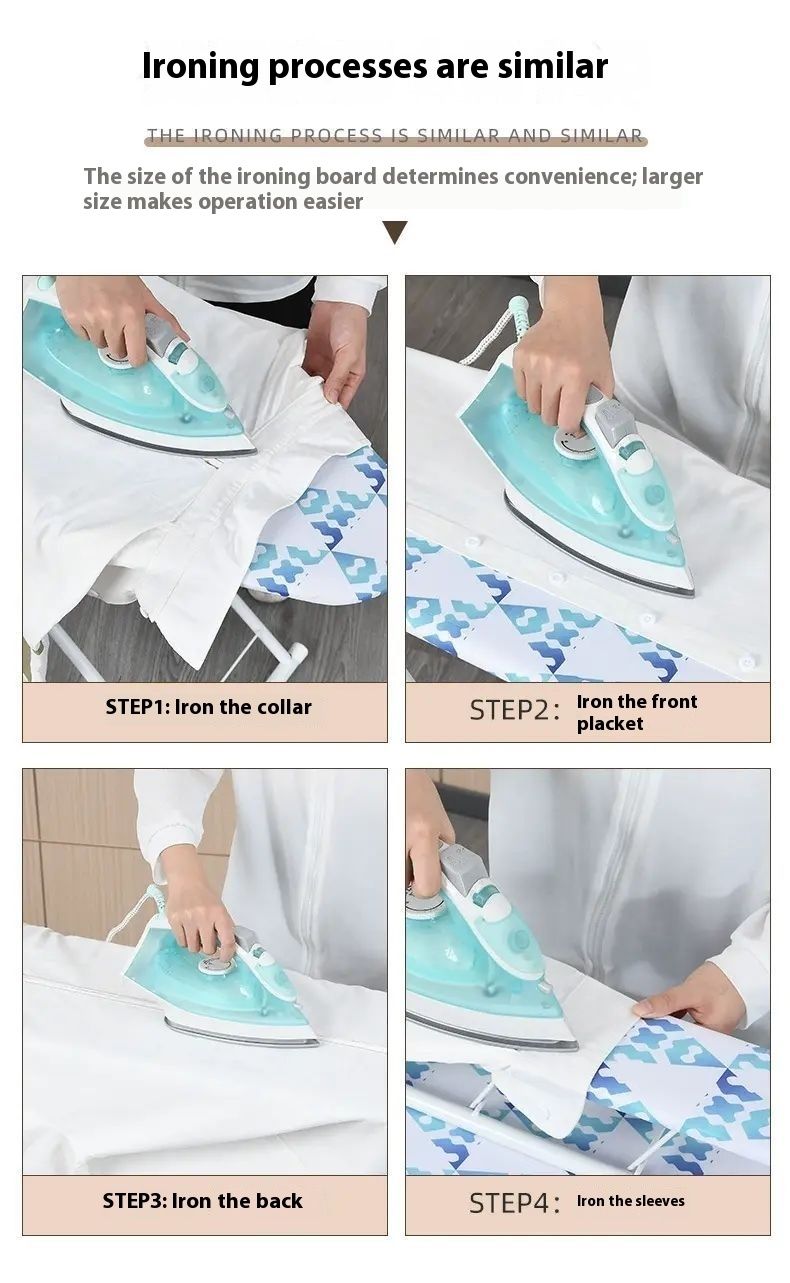 Ironing processes are similar

THE IRONING PROCESS IS SIMILAR AND SIMILAR

The size of the ironing board determines convenience; larger size makes operation easier

STEP1: Iron the collar

STEP2: Iron the front placket

STEP3: Iron the back

STEP4: Iron the sleeves