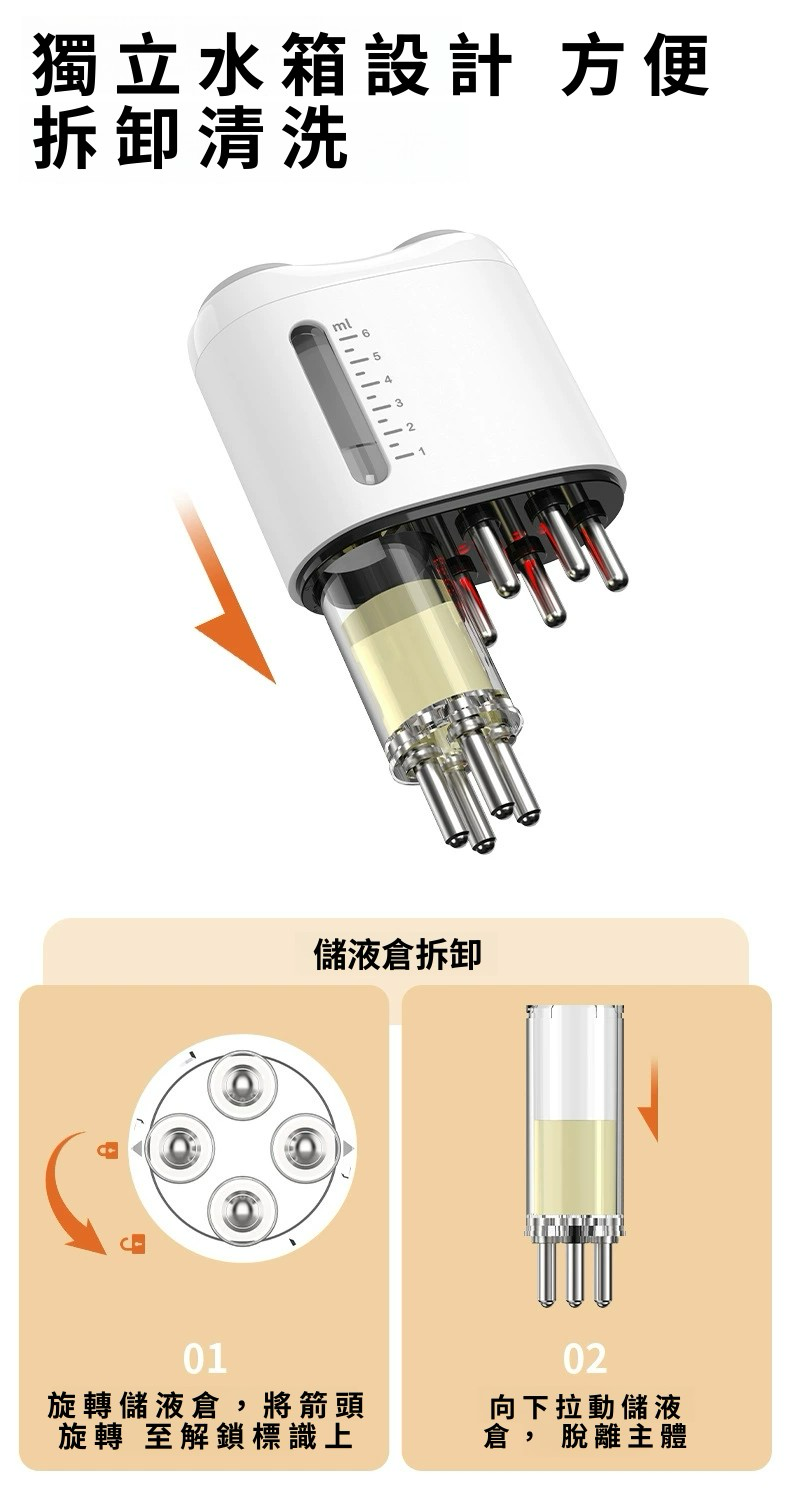 獨立水箱設計 方便拆卸清洗

ml
6
5
4
3
2
1

儲液倉拆卸

01
旋轉儲液倉，將箭頭旋轉 至解鎖標識上

02
向下拉動儲液倉， 脫離主體