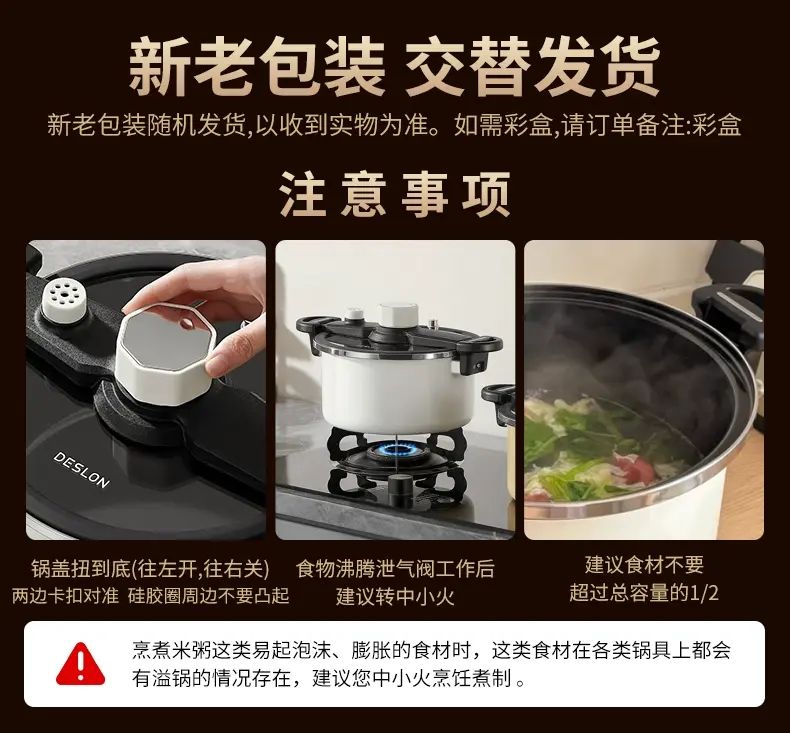 新老包装 交替发货

新老包装随机发货,以收到实物为准。如需彩盒,请订单备注:彩盒

注意事项

DESLON

锅盖扭到底(往左开,往右关)
两边卡扣对准 硅胶圈周边不要凸起

食物沸腾泄气阀工作后
建议转中小火

建议食材不要
超过总容量的1/2

烹煮米粥这类易起泡沫、膨胀的食材时，这类食材在各类锅具上都会有溢锅的情况存在，建议您中小火烹饪煮制。