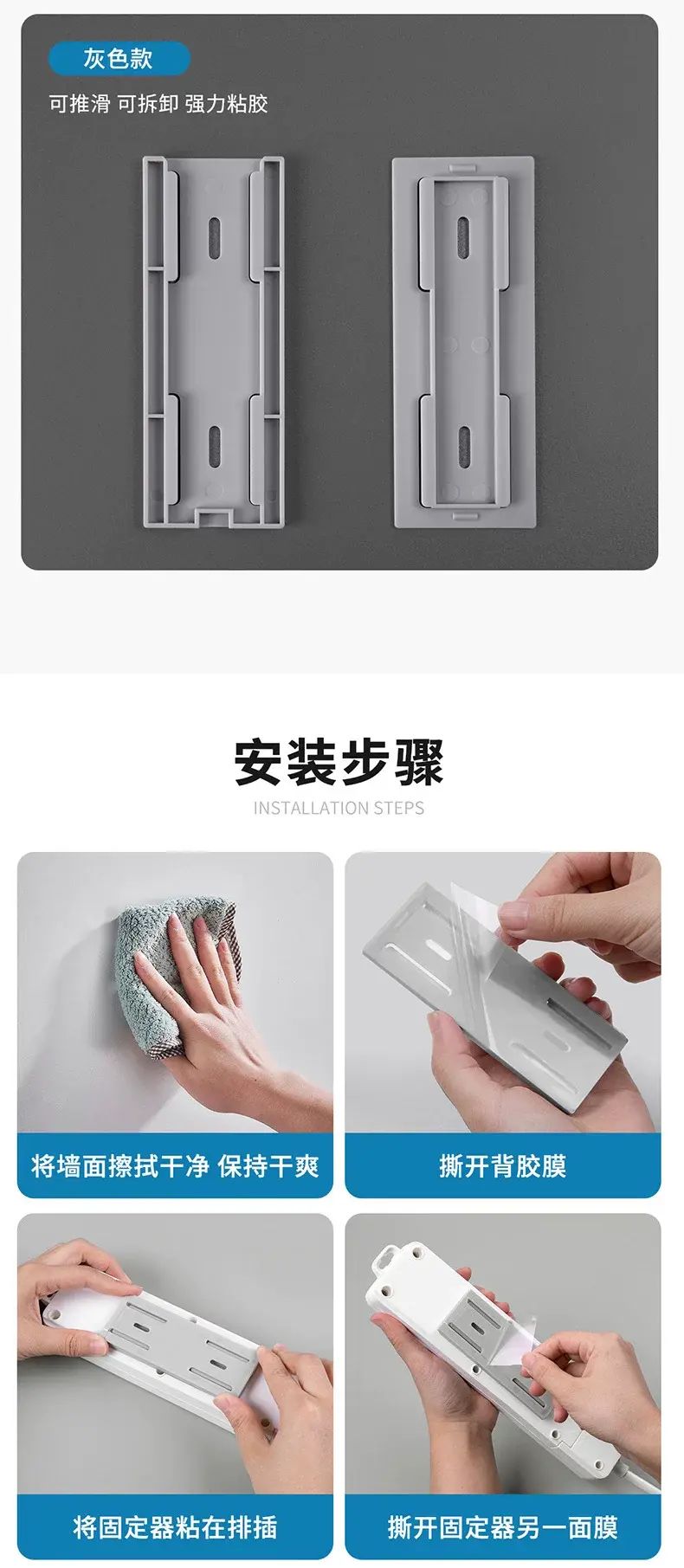 灰色款

可推滑 可拆卸 强力粘胶

安装步骤

INSTALLATION STEPS

将墙面擦拭干净 保持干爽

撕开背胶膜

将固定器粘在排插

撕开固定器另一面膜