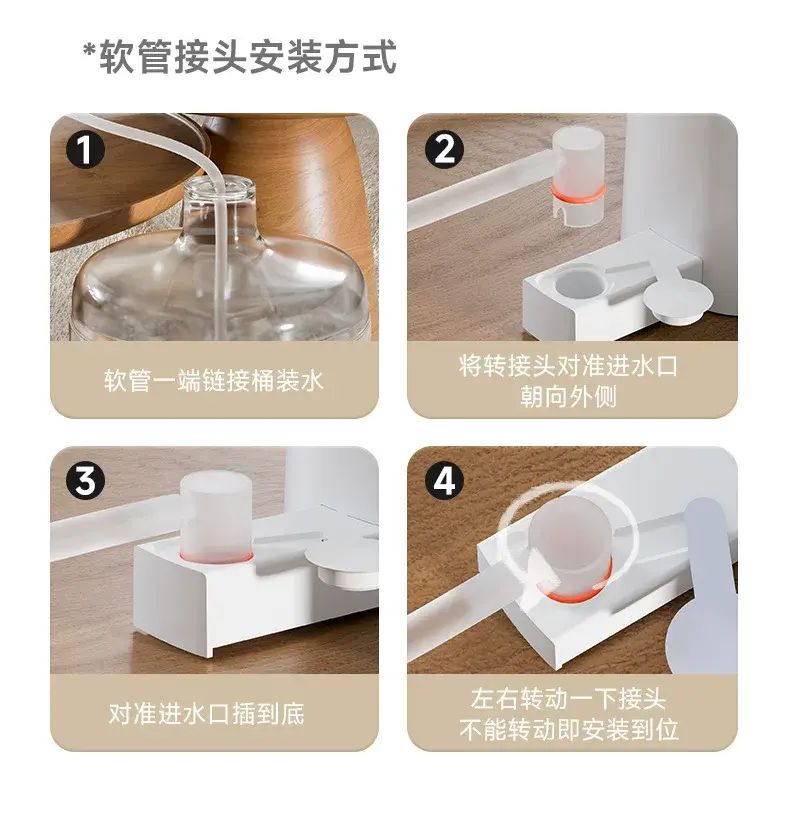 *软管接头安装方式

1

软管一端链接桶装水

2

将转接头对准进水口
朝向外侧

3

对准进水口插到底

4

左右转动一下接头
不能转动即安装到位