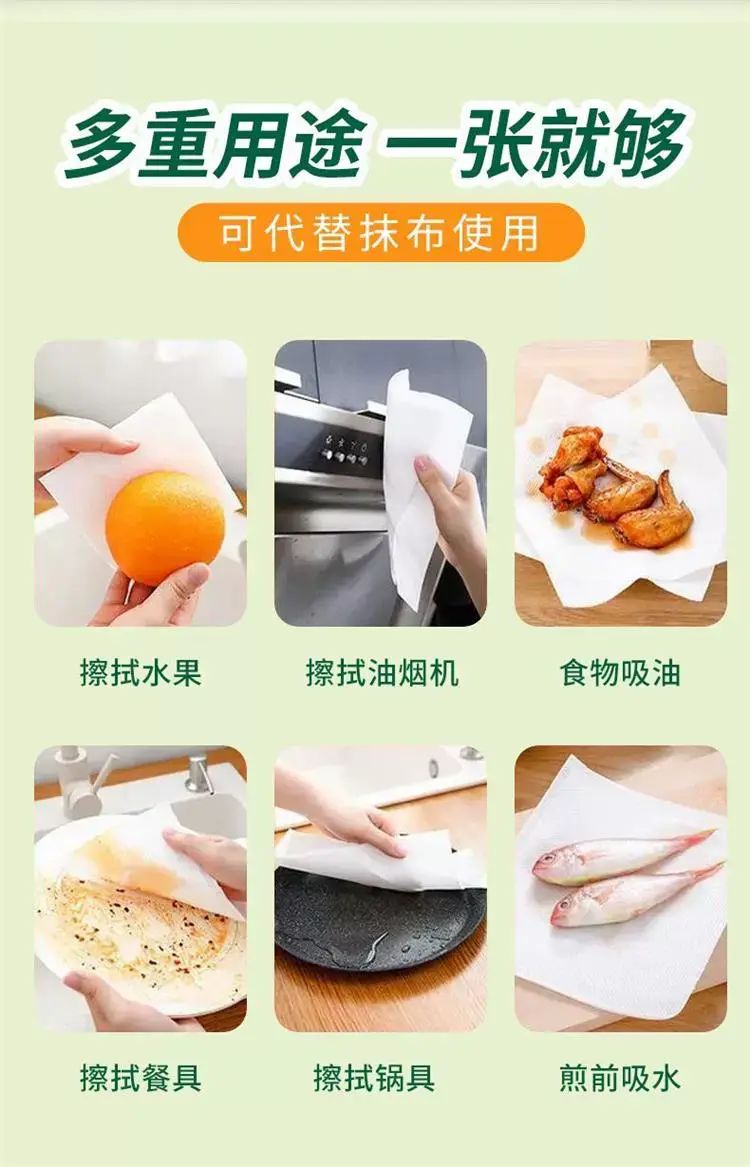 多重用途 一张就够

可代替抹布使用

擦拭水果

擦拭油烟机

食物吸油

擦拭餐具

擦拭锅具

煎前吸水