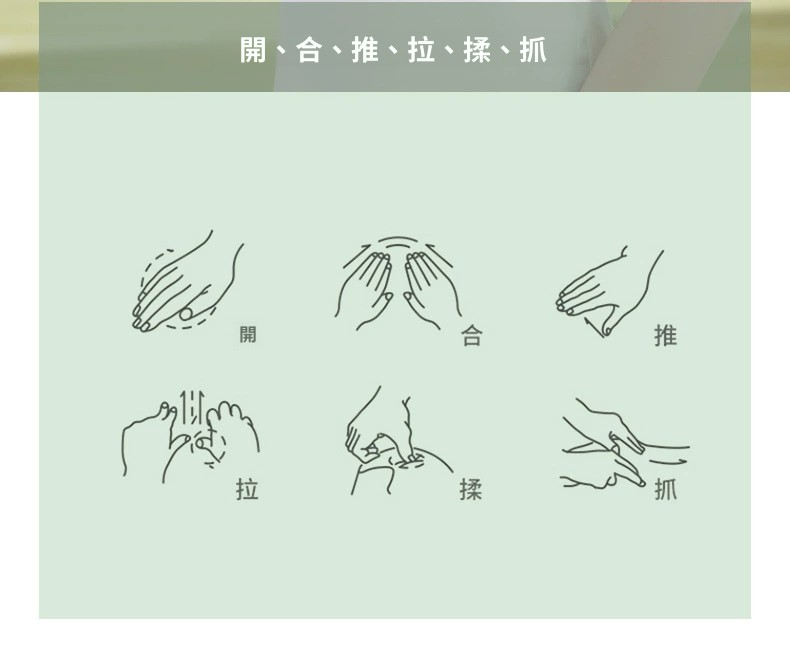 開、合、推、拉、揉、抓

開

合

推

拉

揉

抓