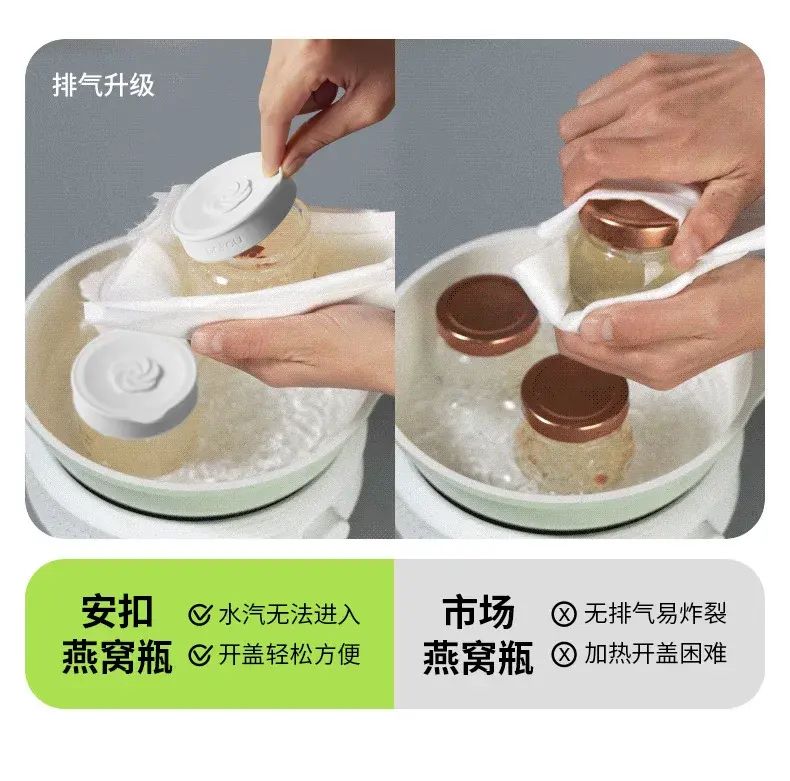 排气升级

安扣
燕窝瓶

水汽无法进入
开盖轻松方便

市场
燕窝瓶

无排气易炸裂
加热开盖困难