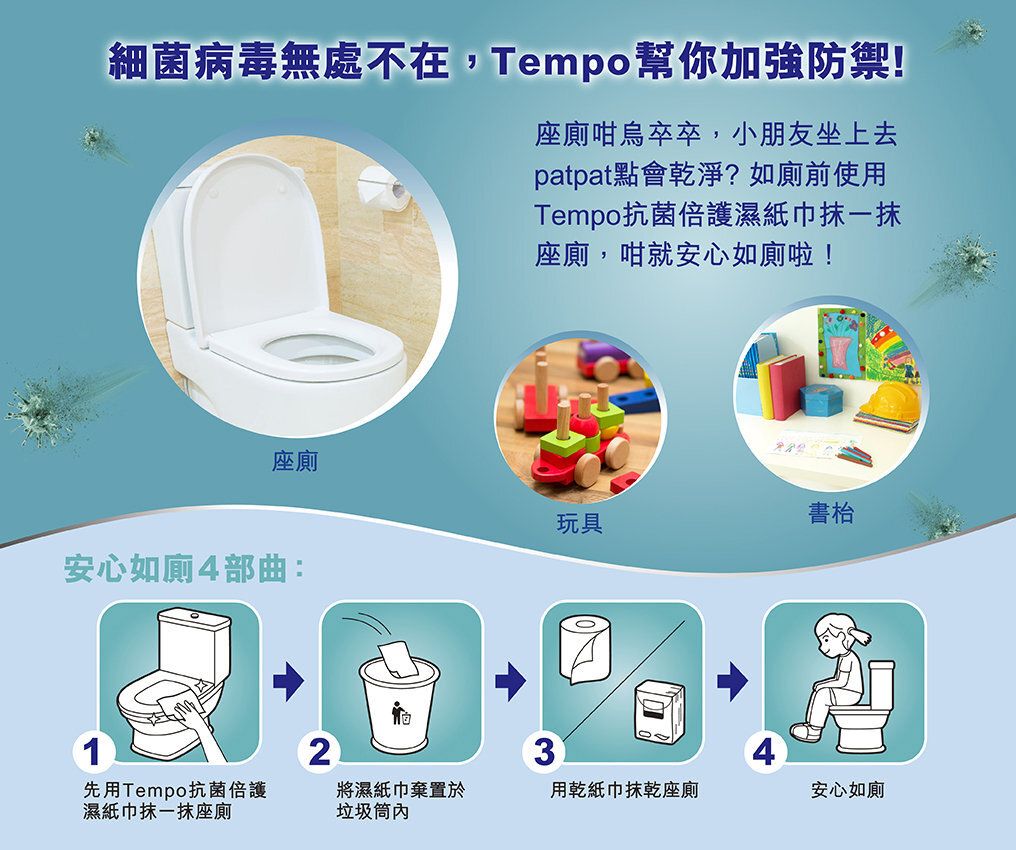 細菌病毒無處不在，Tempo幫你加強防禦!

座廁咁烏卒卒，小朋友坐上去patpat點會乾淨? 如廁前使用Tempo抗菌倍護濕紙巾抹一抹座廁，咁就安心如廁啦！

座廁

玩具

書枱

安心如廁4部曲：

1
先用Tempo抗菌倍護濕紙巾抹一抹座廁

2
將濕紙巾棄置於垃圾筒內

3
用乾紙巾抹乾座廁

4
安心如廁