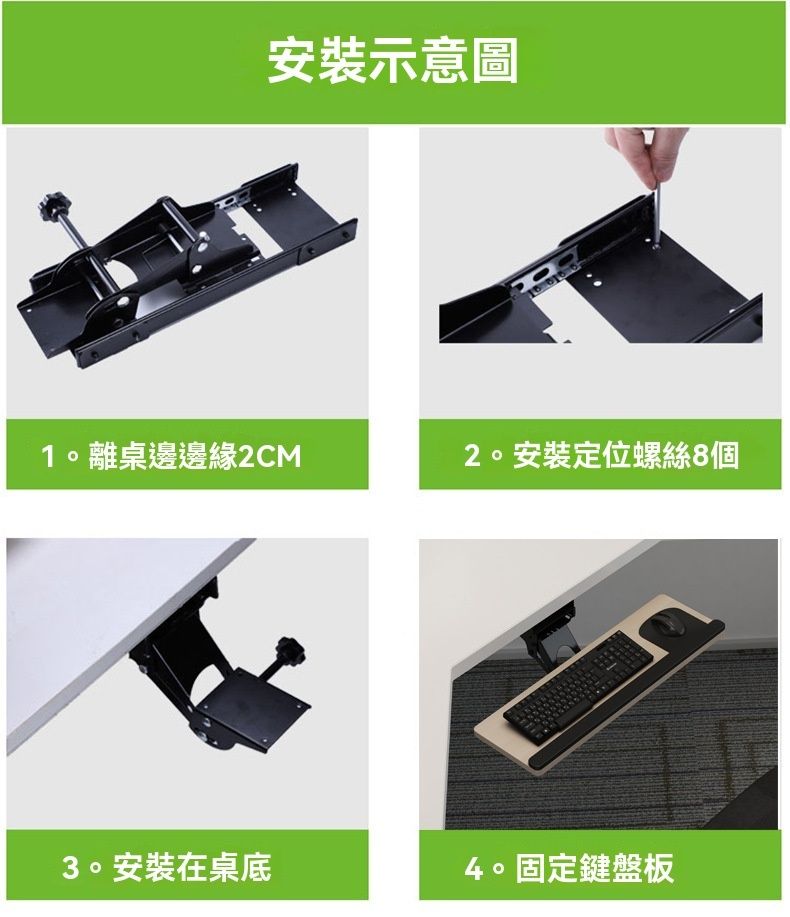 安裝示意圖

1。離桌邊邊緣2CM

2。安裝定位螺絲8個

3。安裝在桌底

4。固定鍵盤板