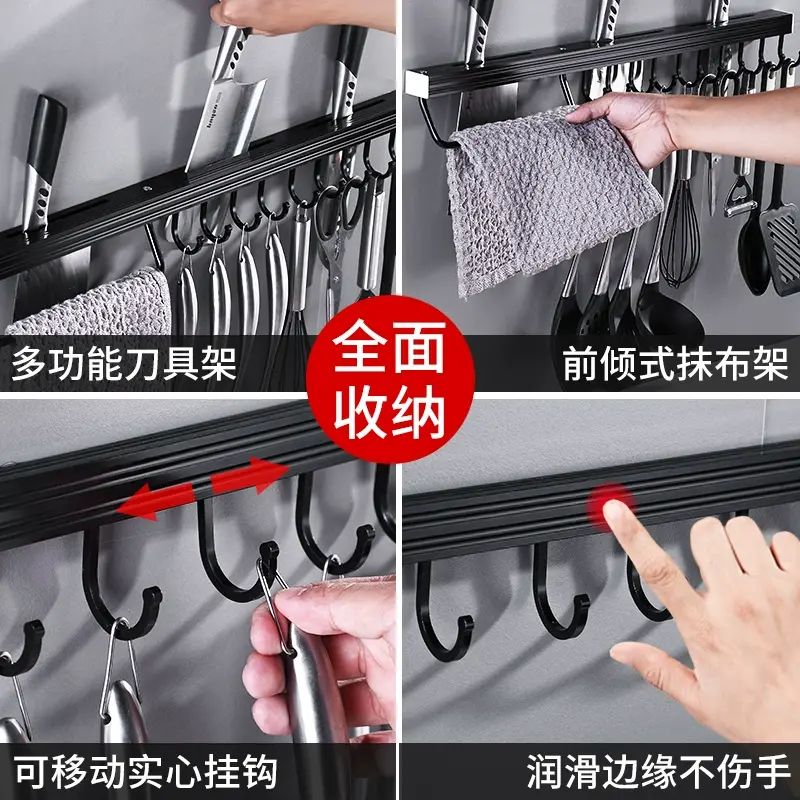 多功能刀具架

全面收纳

前倾式抹布架

可移动实心挂钩

润滑边缘不伤手