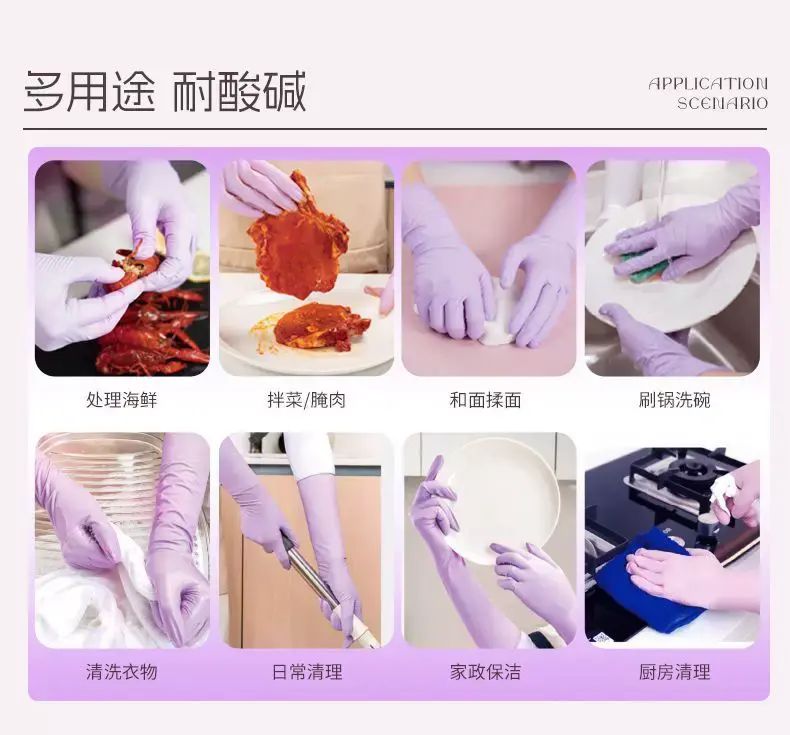 多用途 耐酸碱

APPLICATION SCENARIO

处理海鲜

拌菜/腌肉

和面揉面

刷锅洗碗

清洗衣物

日常清理

家政保洁

厨房清理