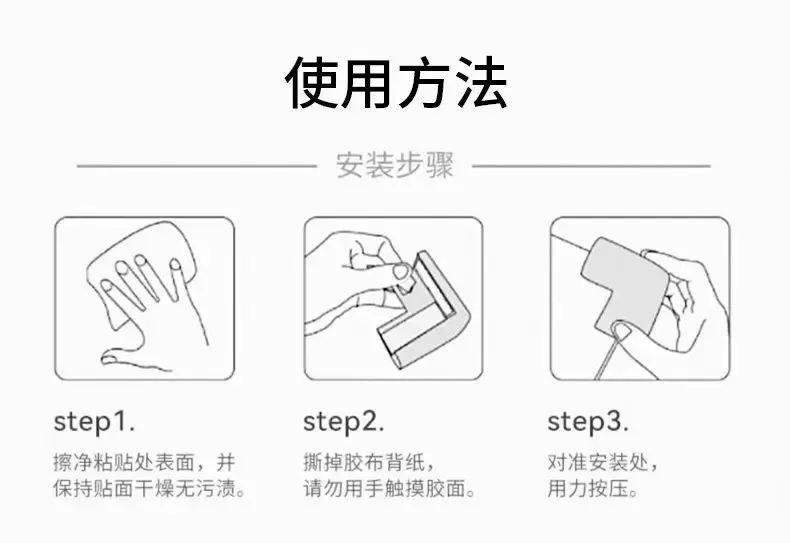 使用方法

安装步骤

step1.
擦净粘贴处表面，并保持贴面干燥无污渍。

step2.
撕掉胶布背纸，请勿用手触摸胶面。

step3.
对准安装处，用力按压。