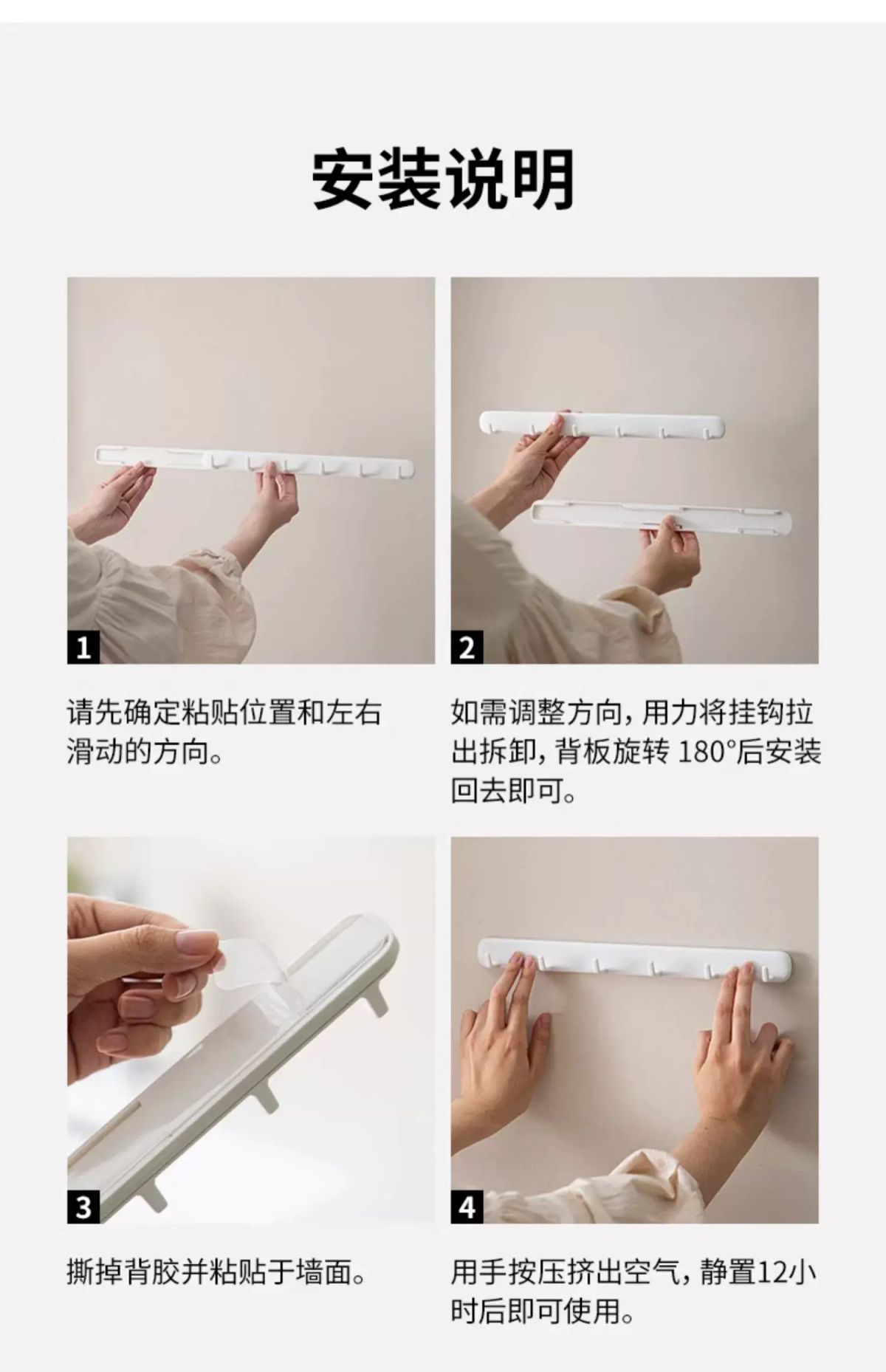 安装说明

1

请先确定粘贴位置和左右滑动的方向。

2

如需调整方向，用力将挂钩拉出拆卸，背板旋转 180°后安装回去即可。

3

撕掉背胶并粘贴于墙面。

4

用手按压挤出空气，静置12小时后即可使用。